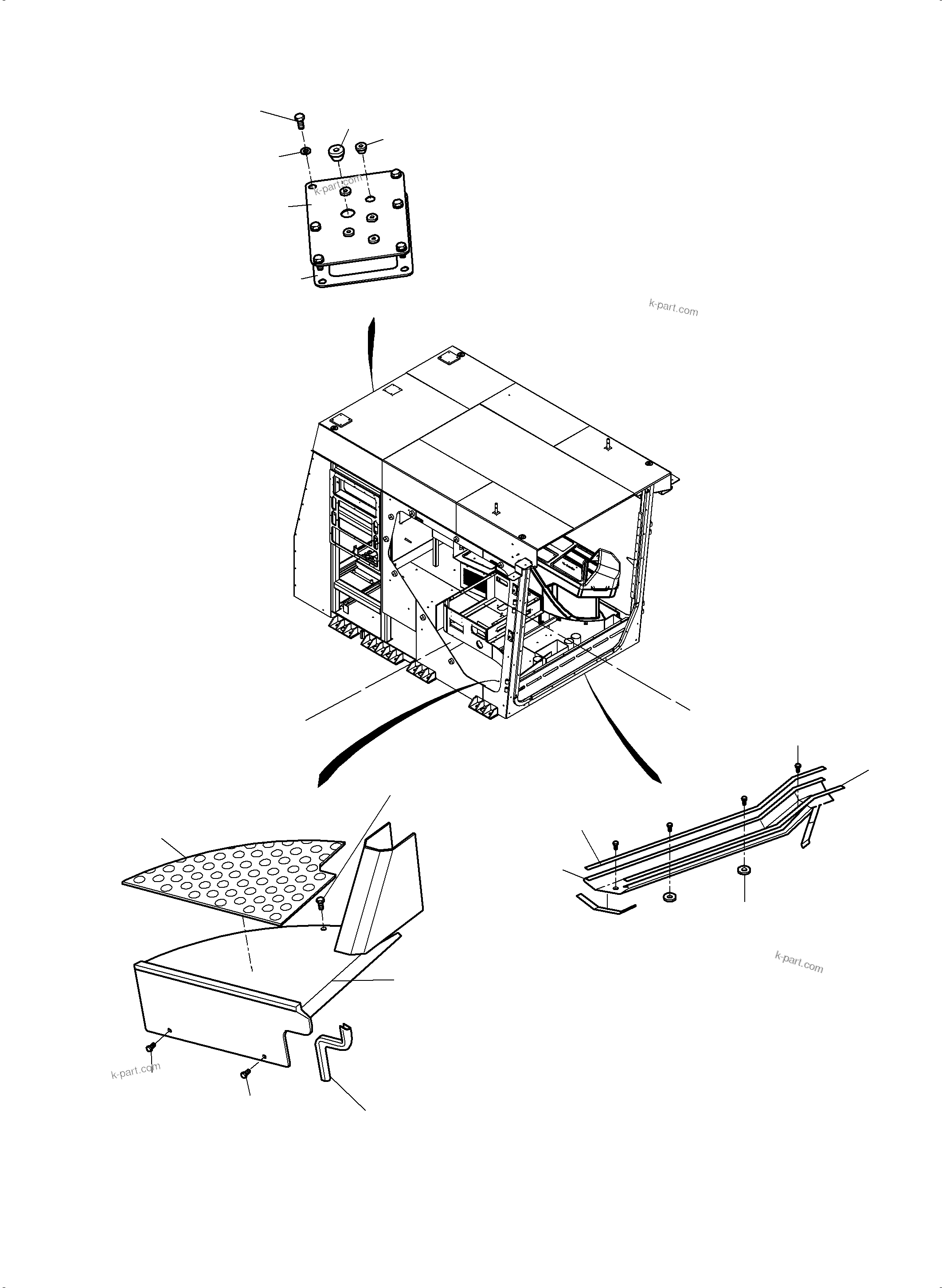 k-part.com

k-part.com

k-part.com

k-part.com