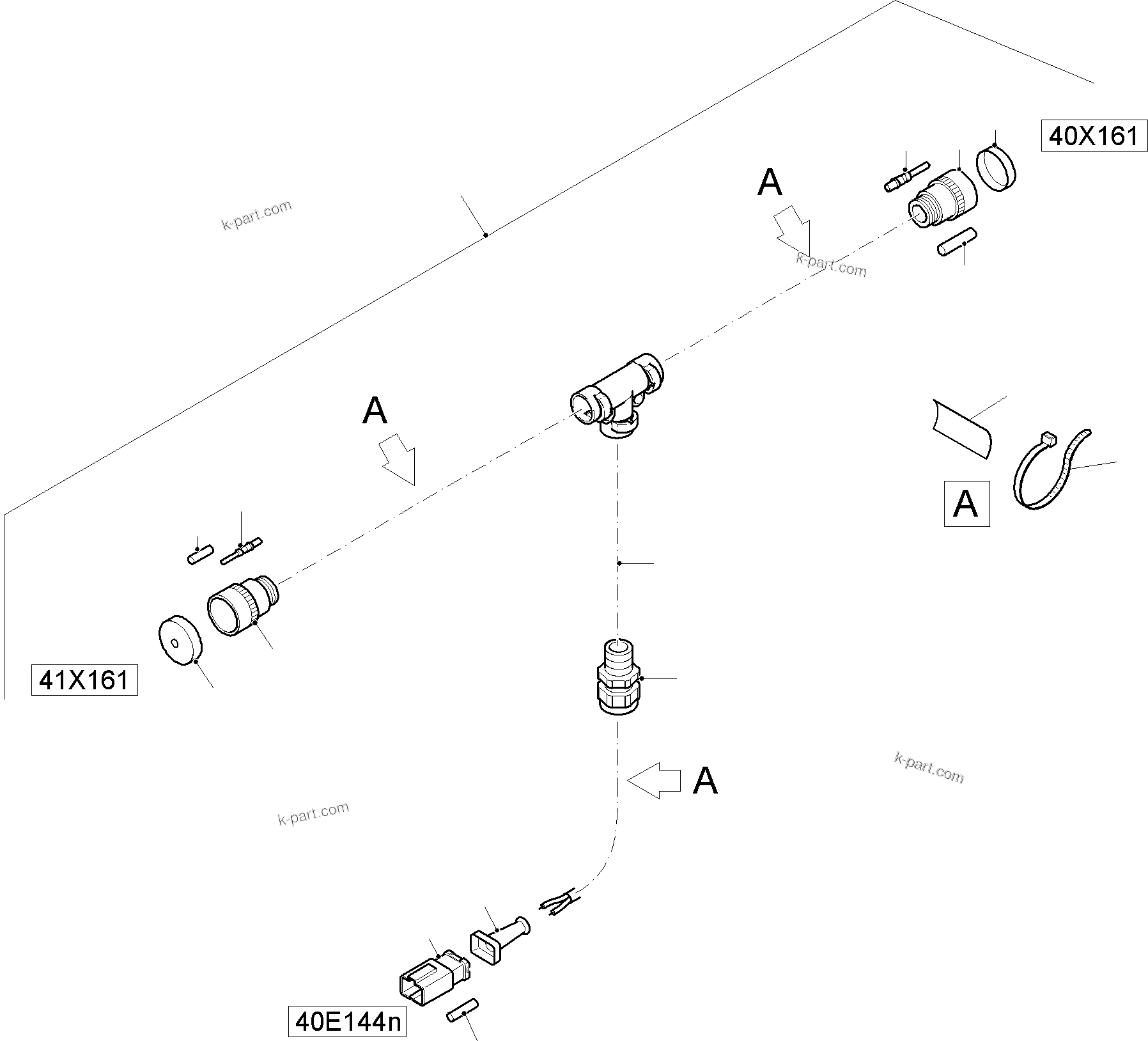 40X161

A

k-part.com

k-part.com

A

A

41X161

A

k-part.com

k-part.com

40E144n