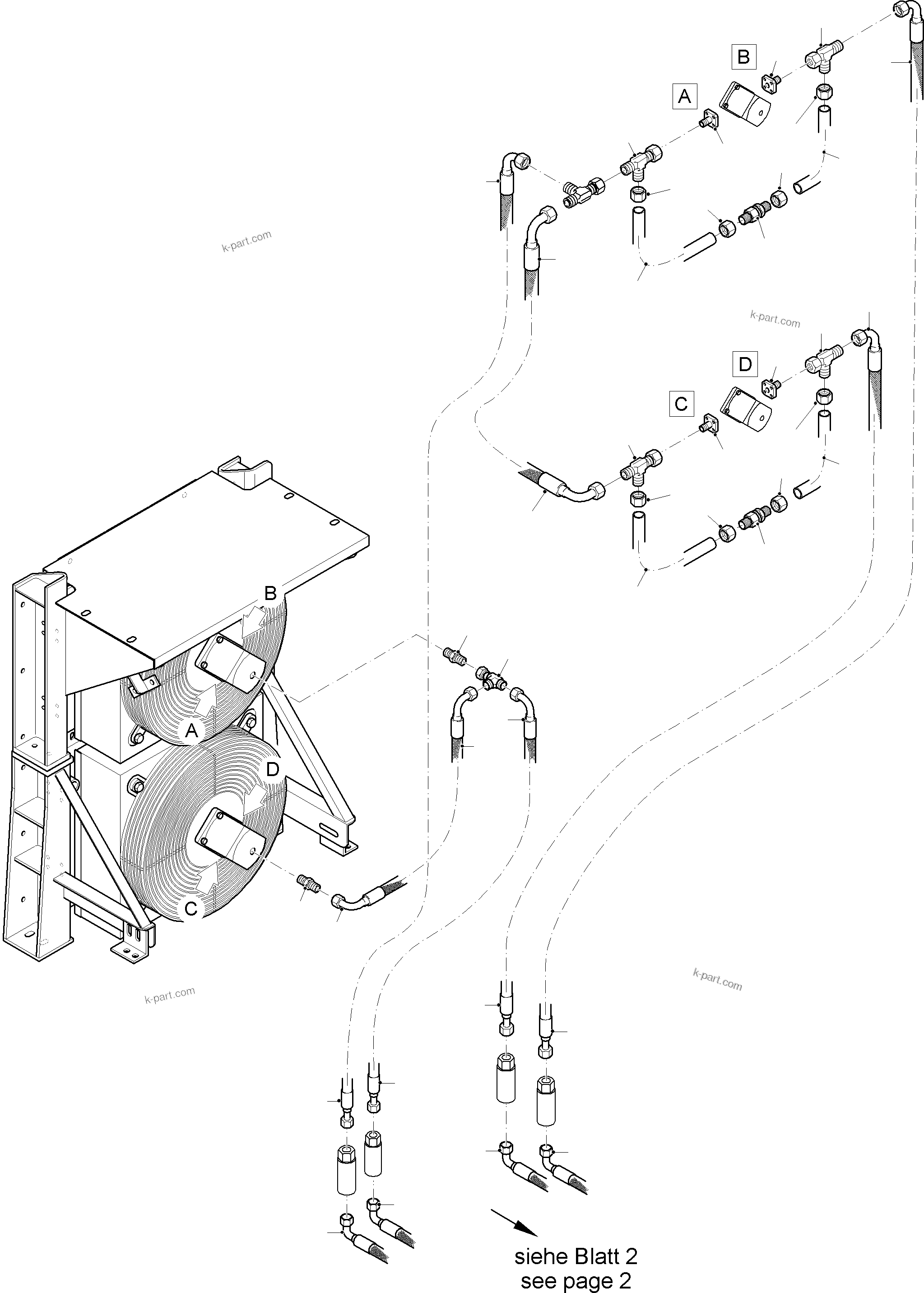 B
A
k-part.com
k-part.com
D
C
B
A
D
C
k-part.com
k-part.com
siehe Blatt 2
see page 2