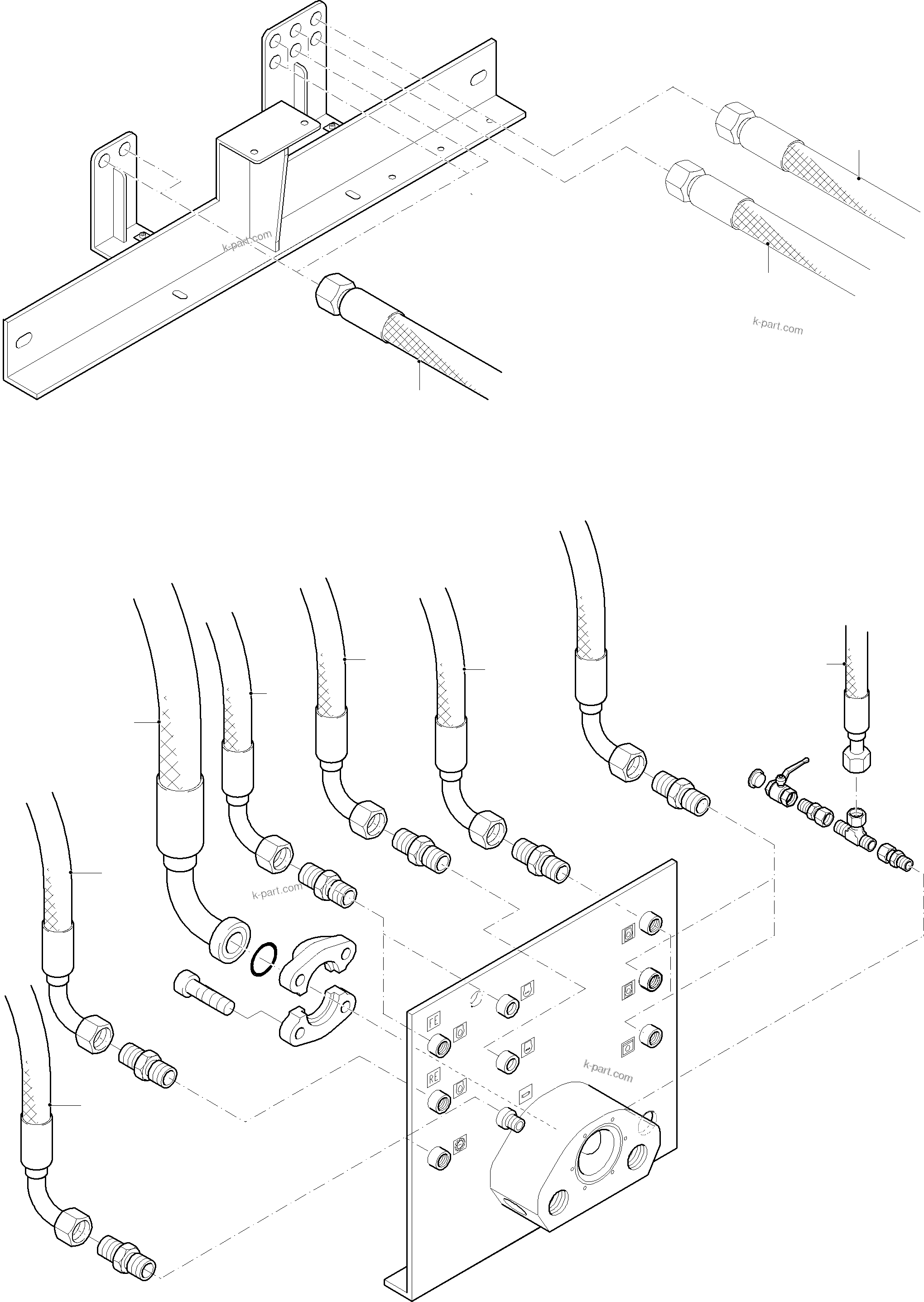 k-part.com

k-part.com

k-part.com

FE

RE

k-part.com