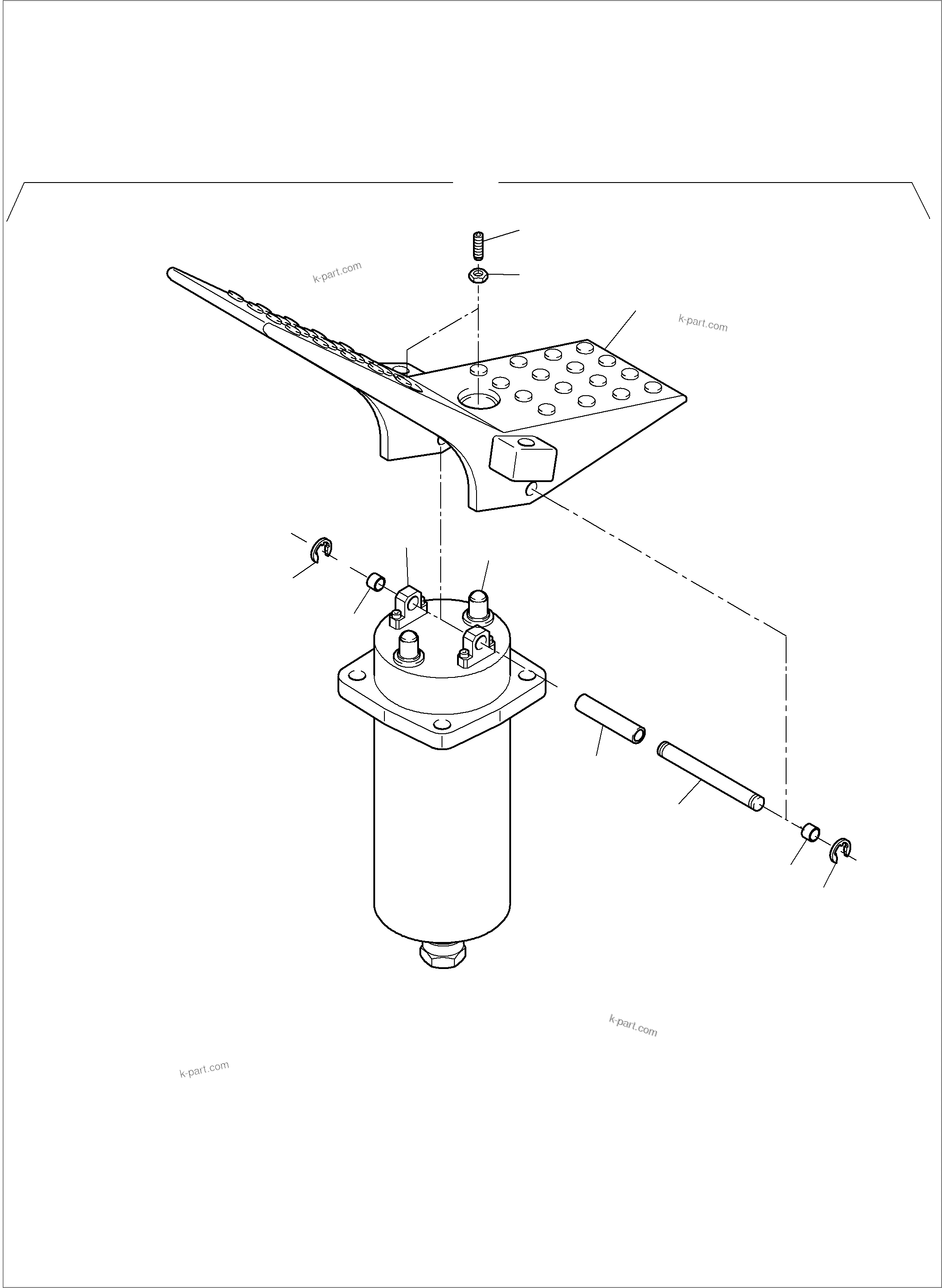 k-part.com

k-part.com

k-part.com

k-part.com