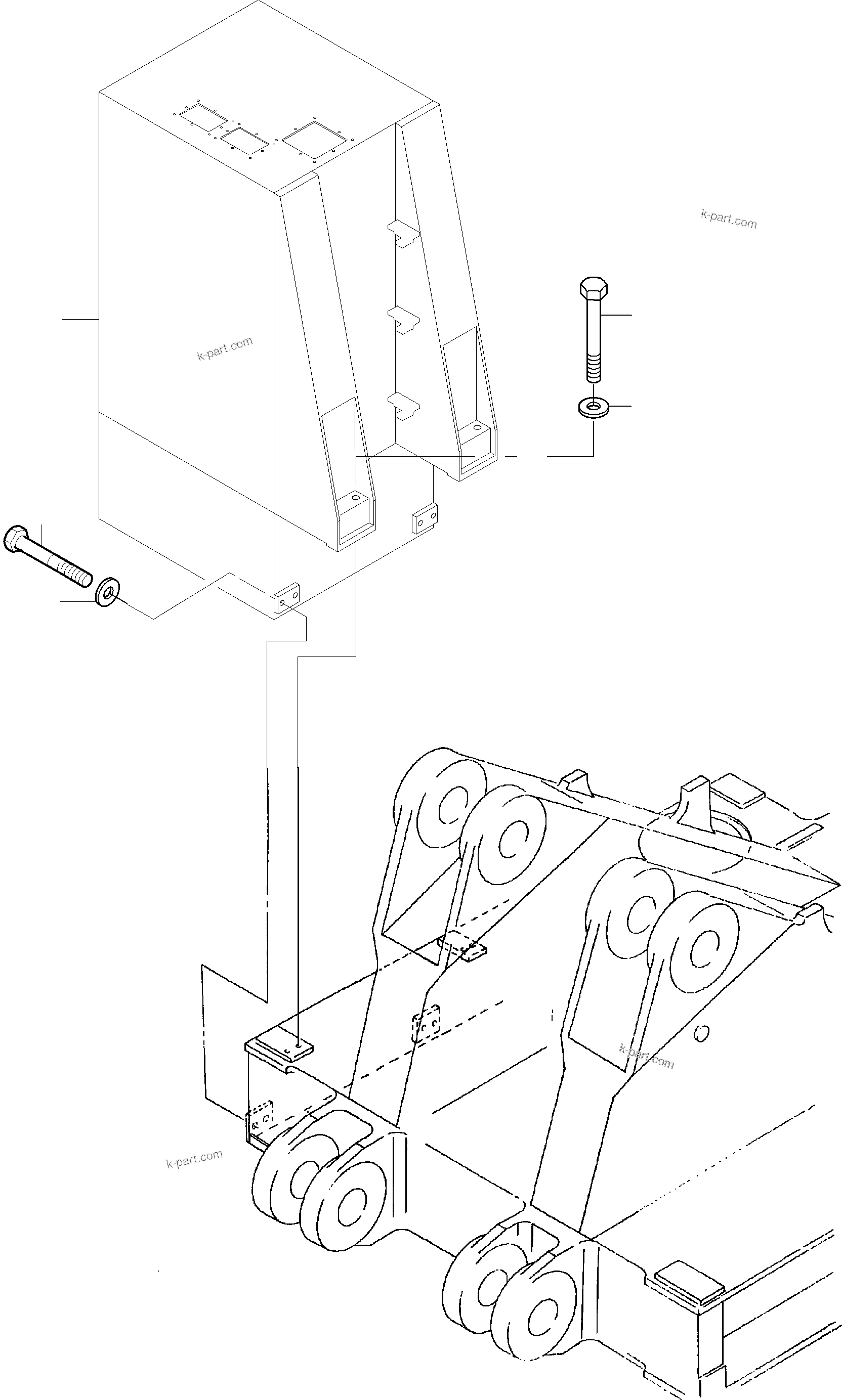 k-part.com

k-part.com

k-part.com

k-part.com