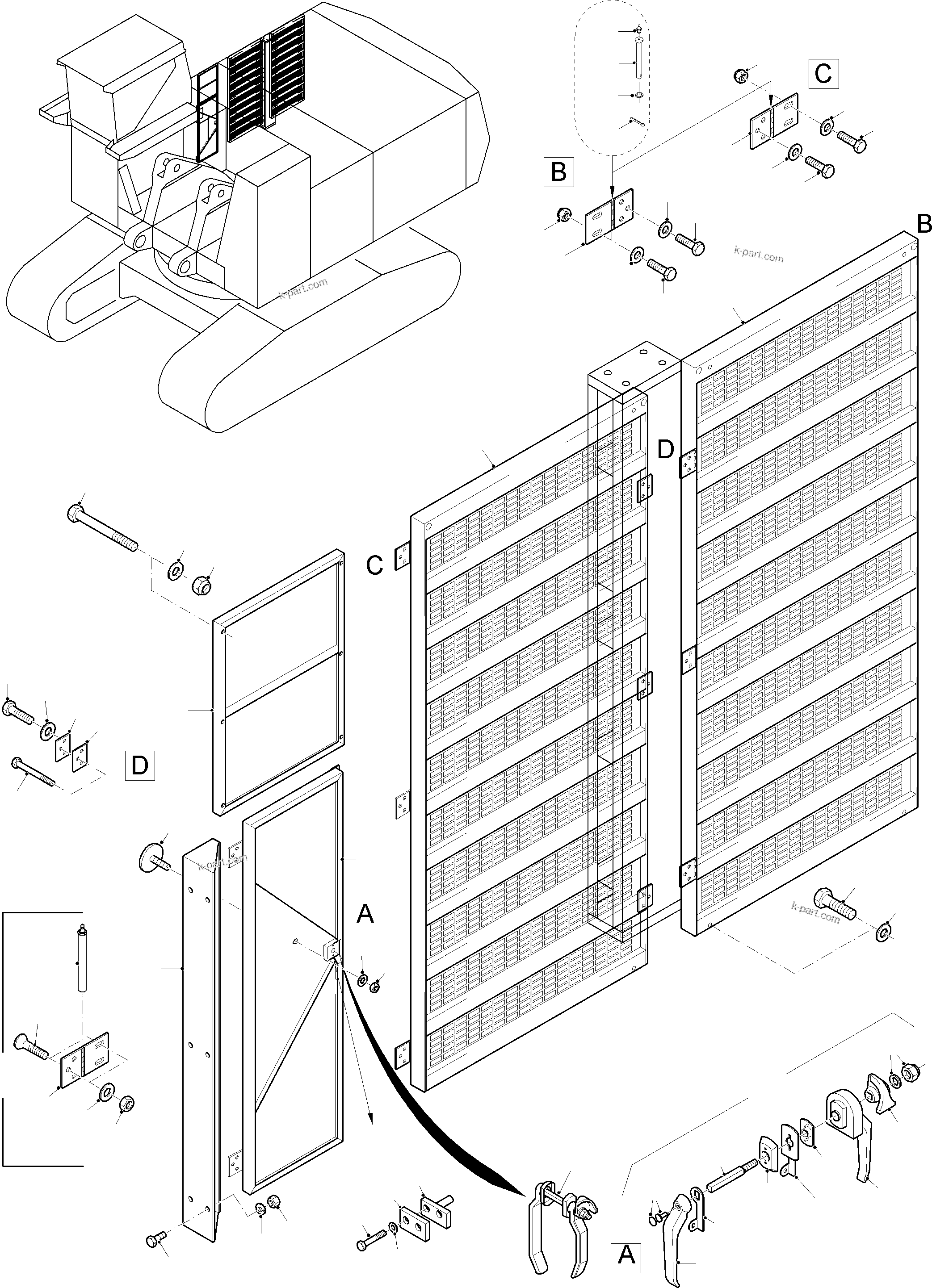 C
B
B
k-part.com
k-part.com
D
C
D
k-part.com
A
k-part.com
A