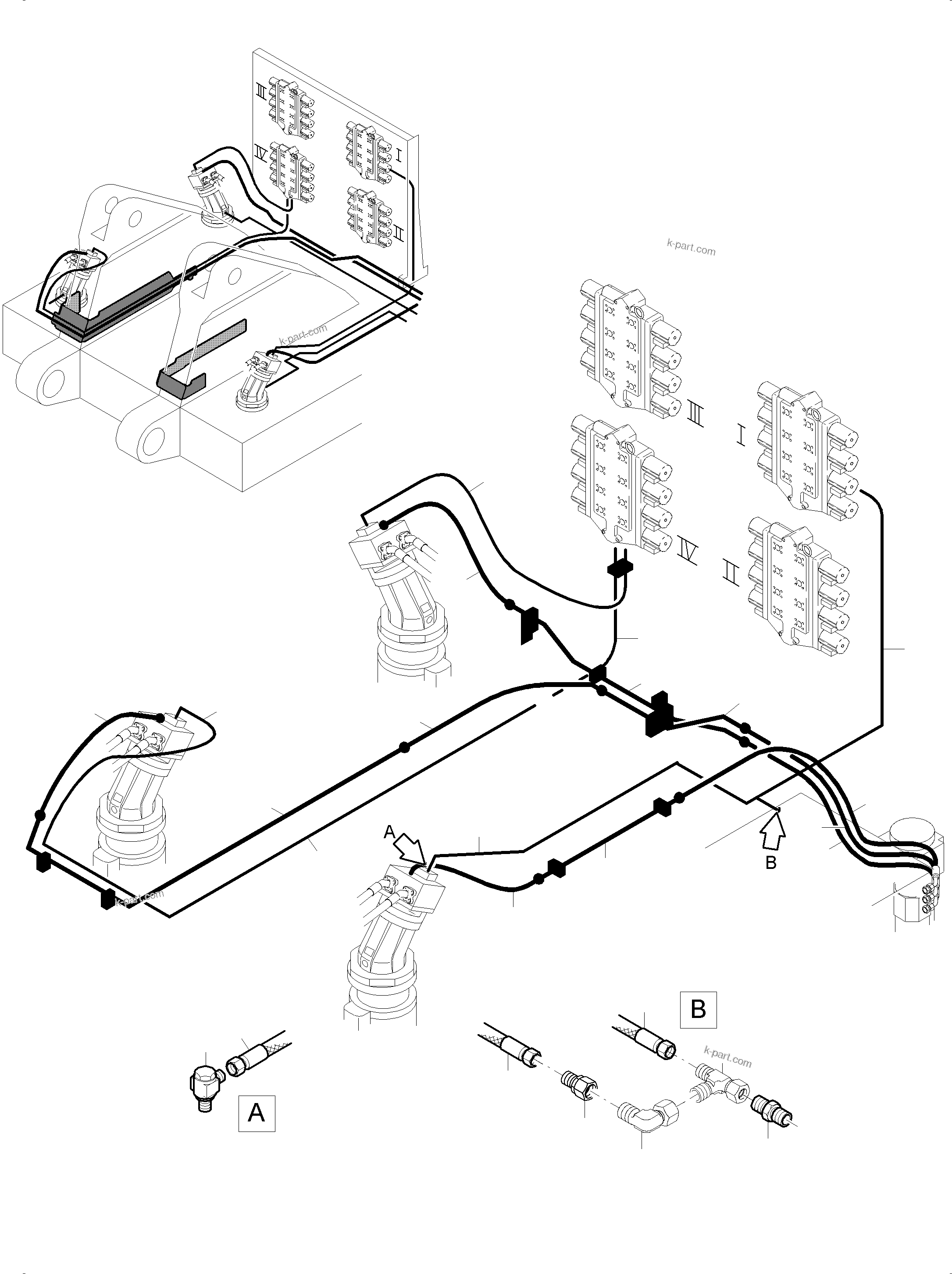 III
IV
I
II
k-part.com
k-part.com
III
I
IV
II
A
B
k-part.com
B
k-part.com
A