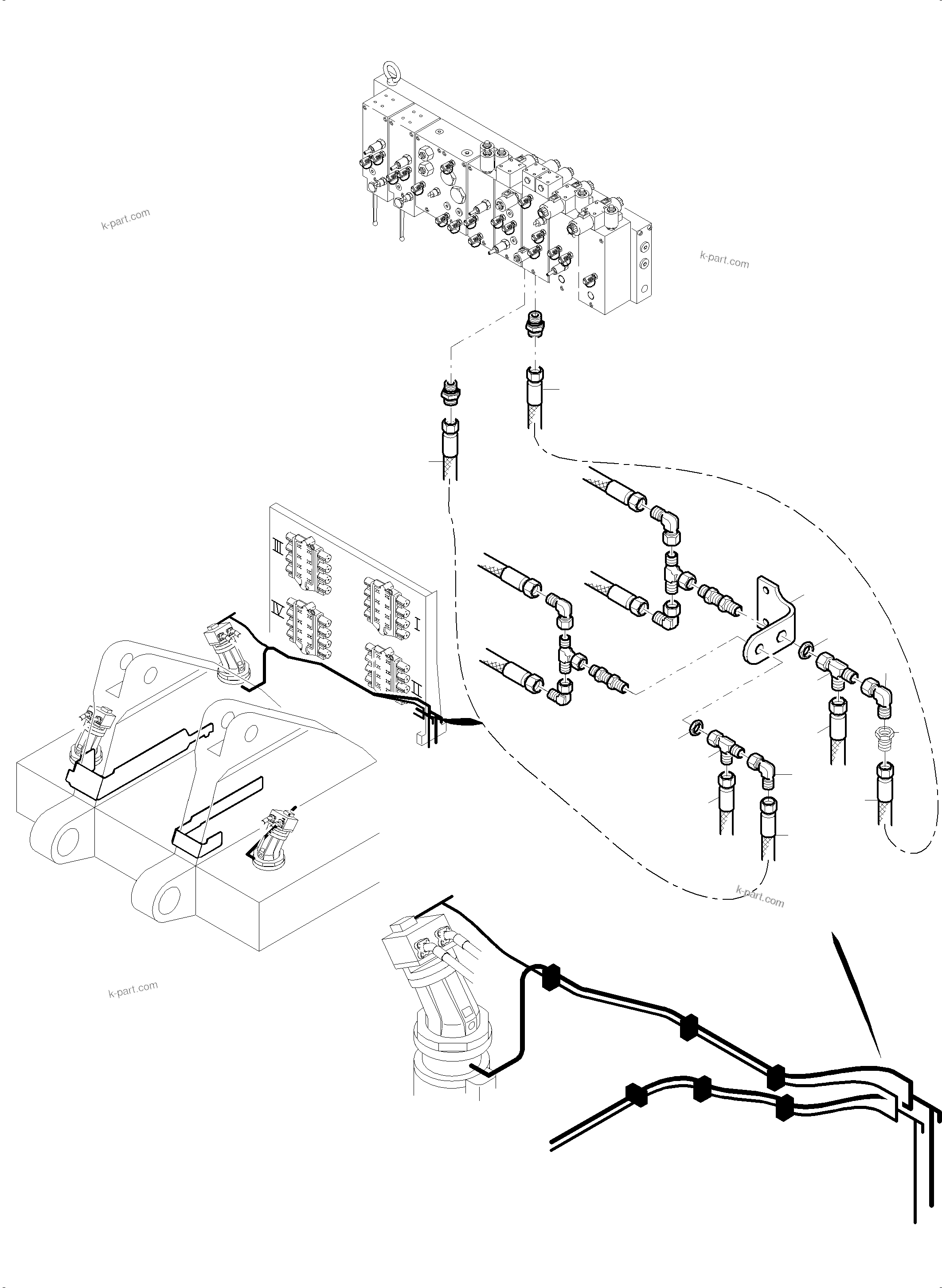 k-part.com

k-part.com

III

IV

I

II

k-part.com

k-part.com