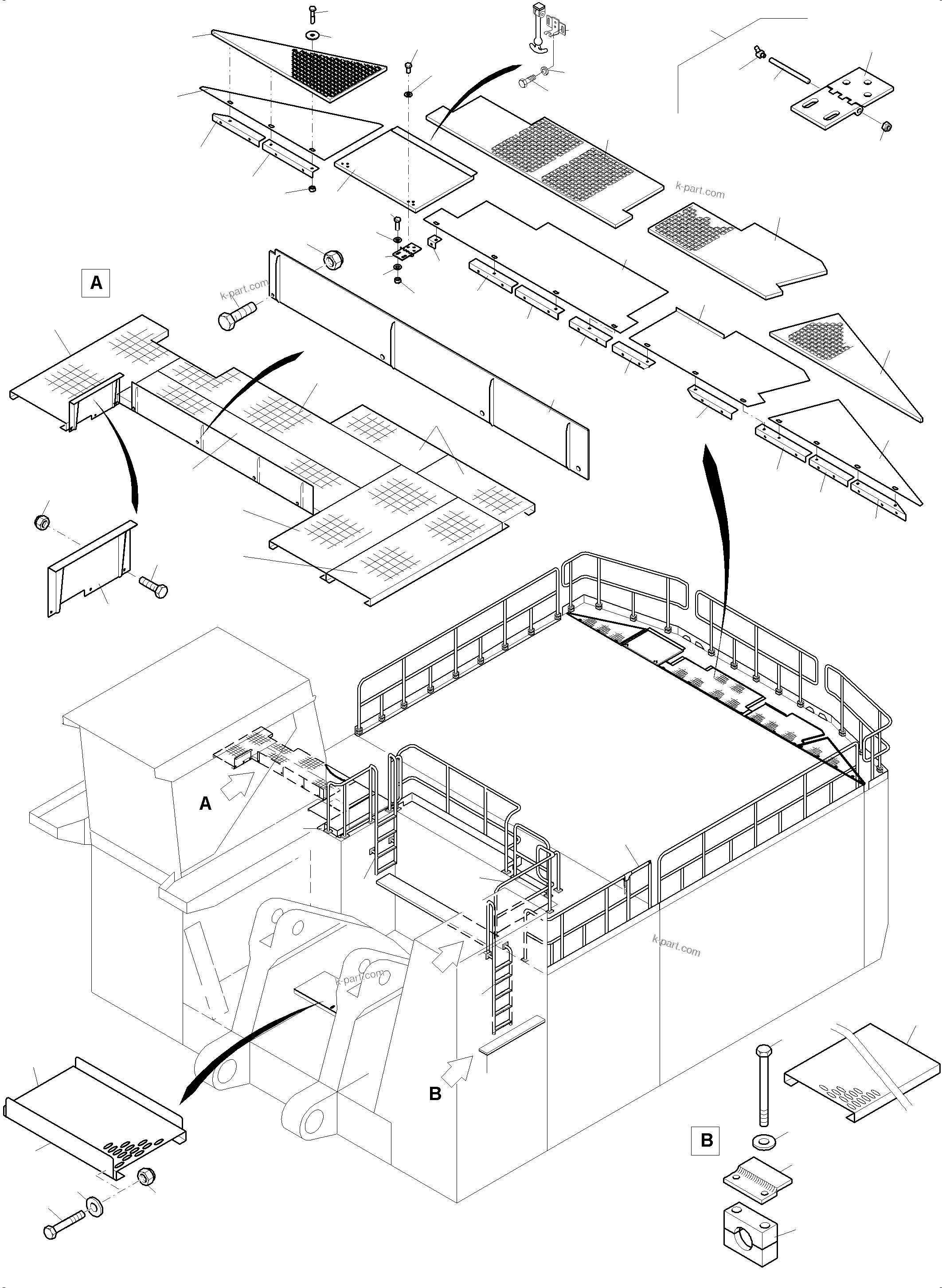 k-part.com

A

k-part.com

A

k-part.com

k-part.com

B

B