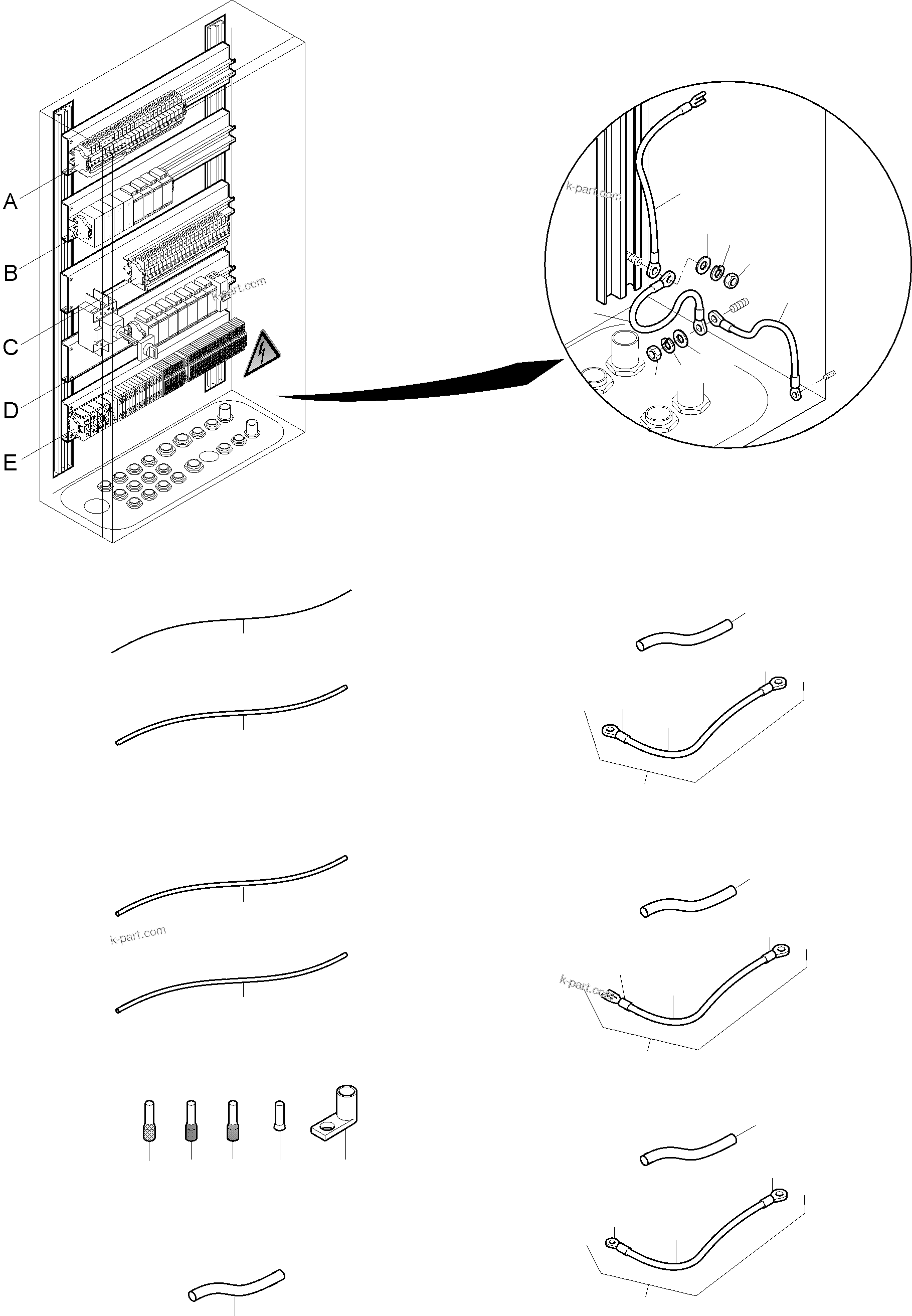 A
B
C
D
E
k-part.com
k-part.com
k-part.com
k-part.com