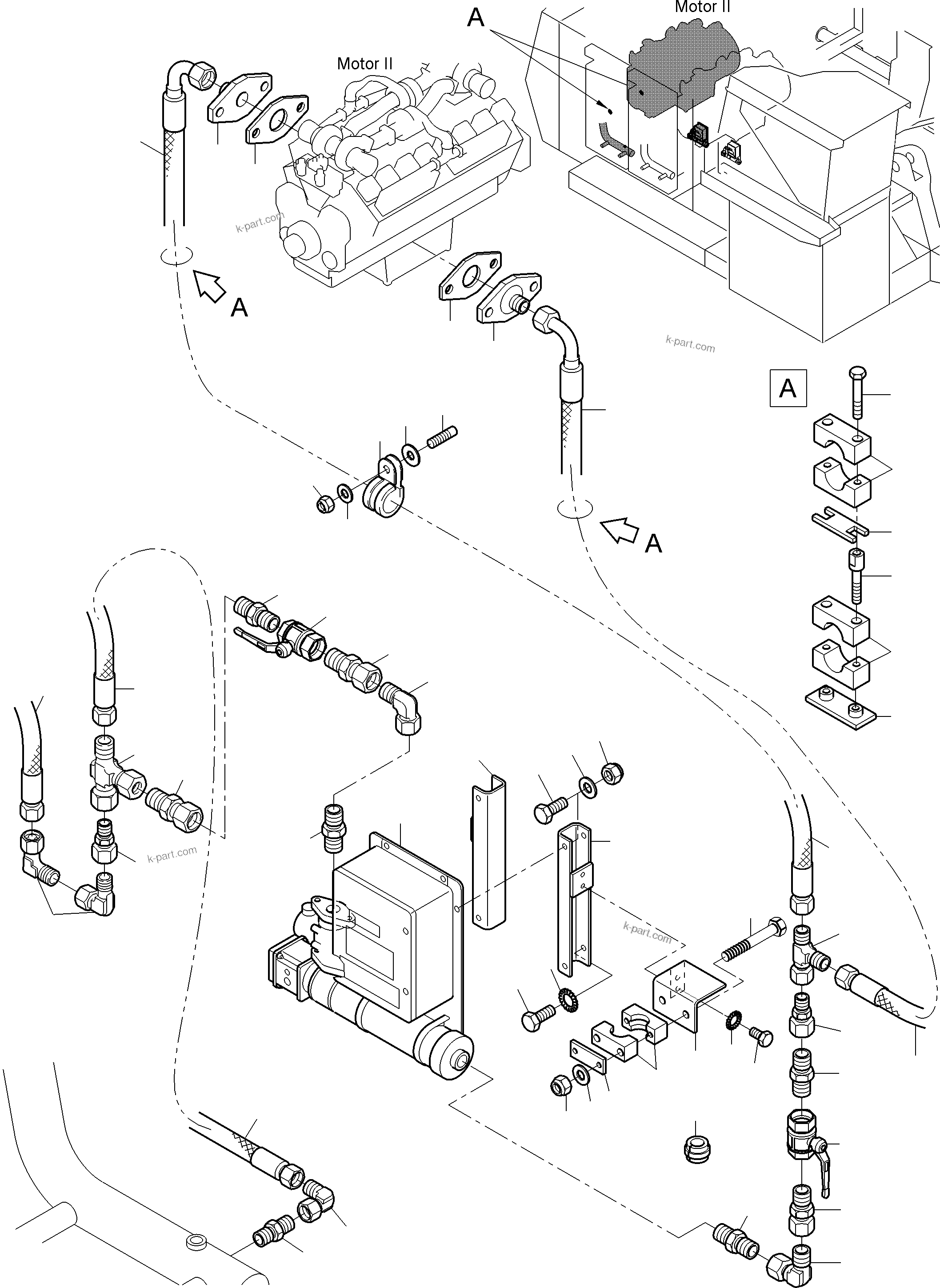 A

Motor II

Motor II

k-part.com

A

k-part.com

A

A

k-part.com

k-part.com