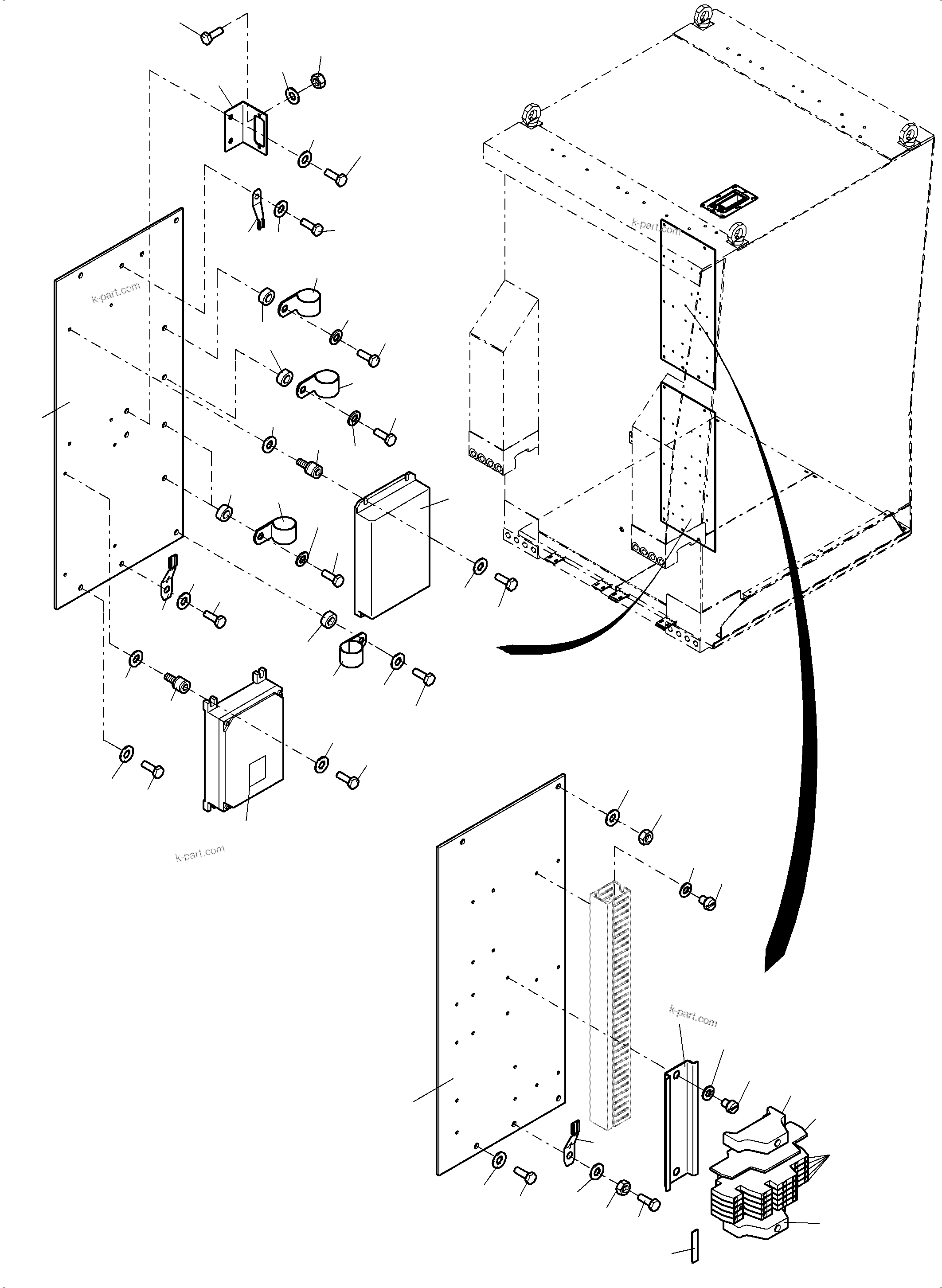 k-part.com

k-part.com

k-part.com

k-part.com