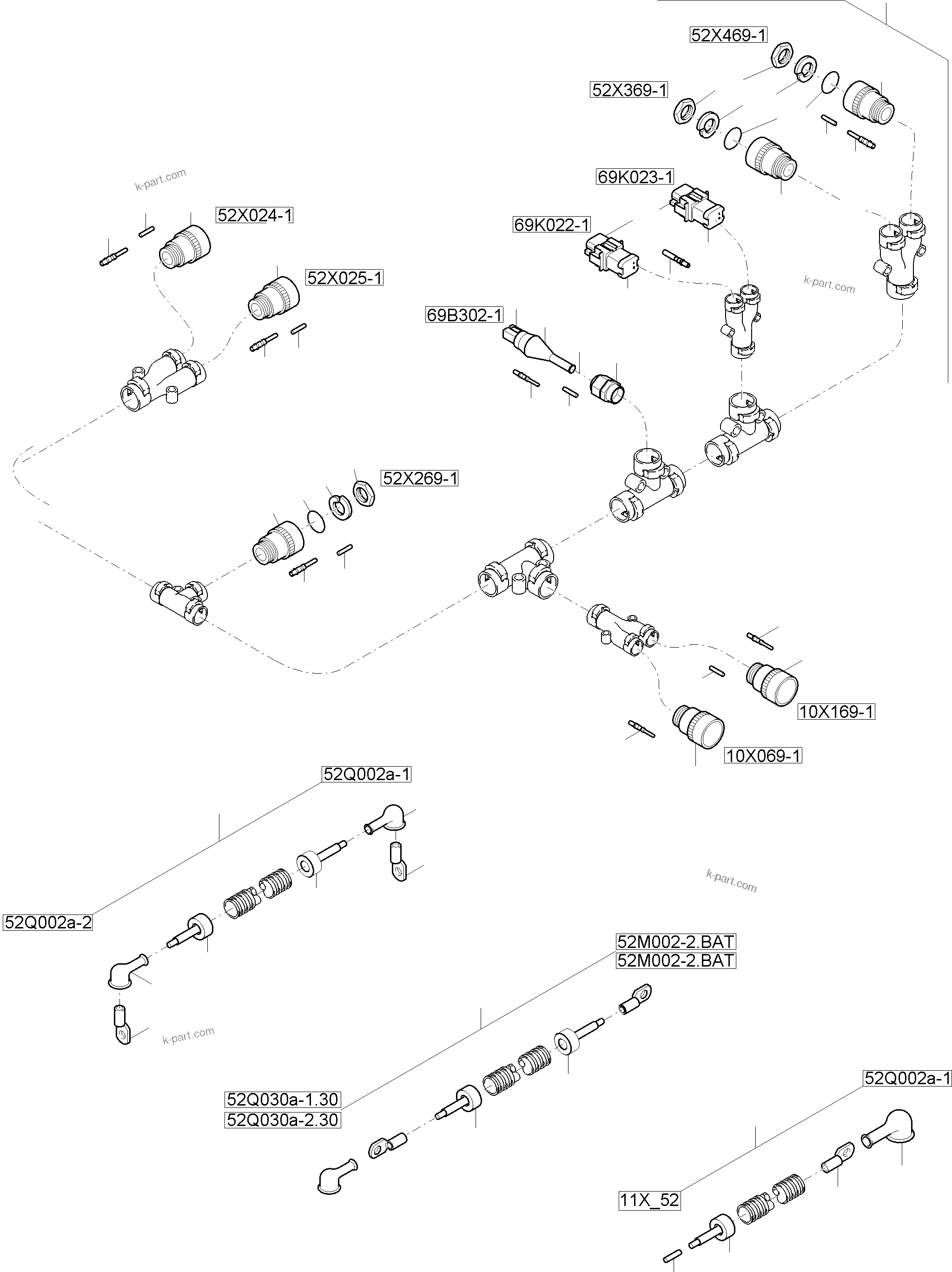 52X469-1

52X369-1

k-part.com

69K023-1

52X024-1

69K022-1

52X025-1

k-part.com

69B302-1

52X269-1

10X169-1

10X069-1

52Q002a-1

k-part.com

52Q002a-2

52M002-2.BAT
52M002-2.BAT

k-part.com

52Q030a-1.30
52Q030a-2.30

52Q002a-1

11X_52