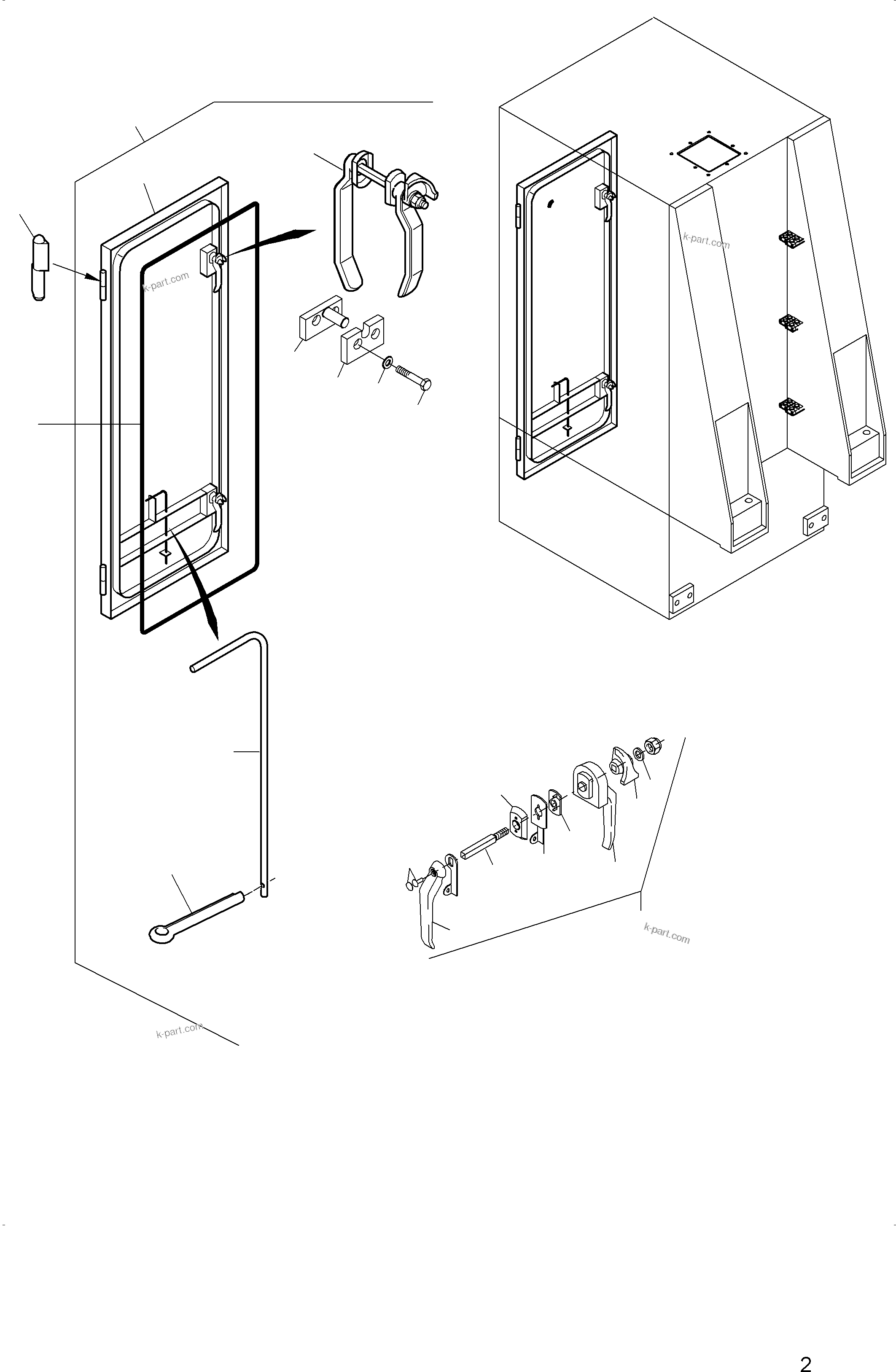 k-part.com

k-part.com

k-part.com

k-part.com

2