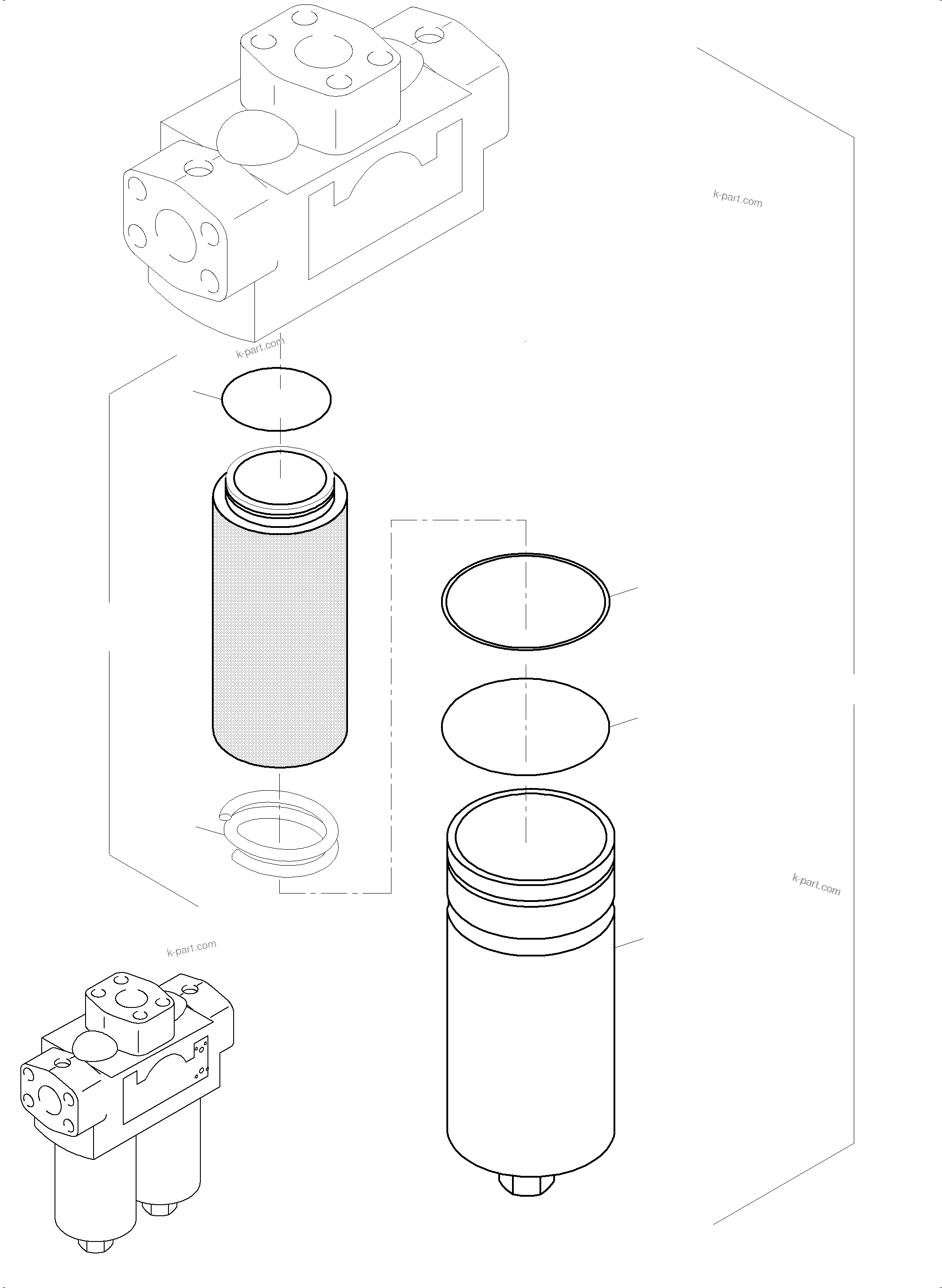 k-part.com

k-part.com

k-part.com

k-part.com