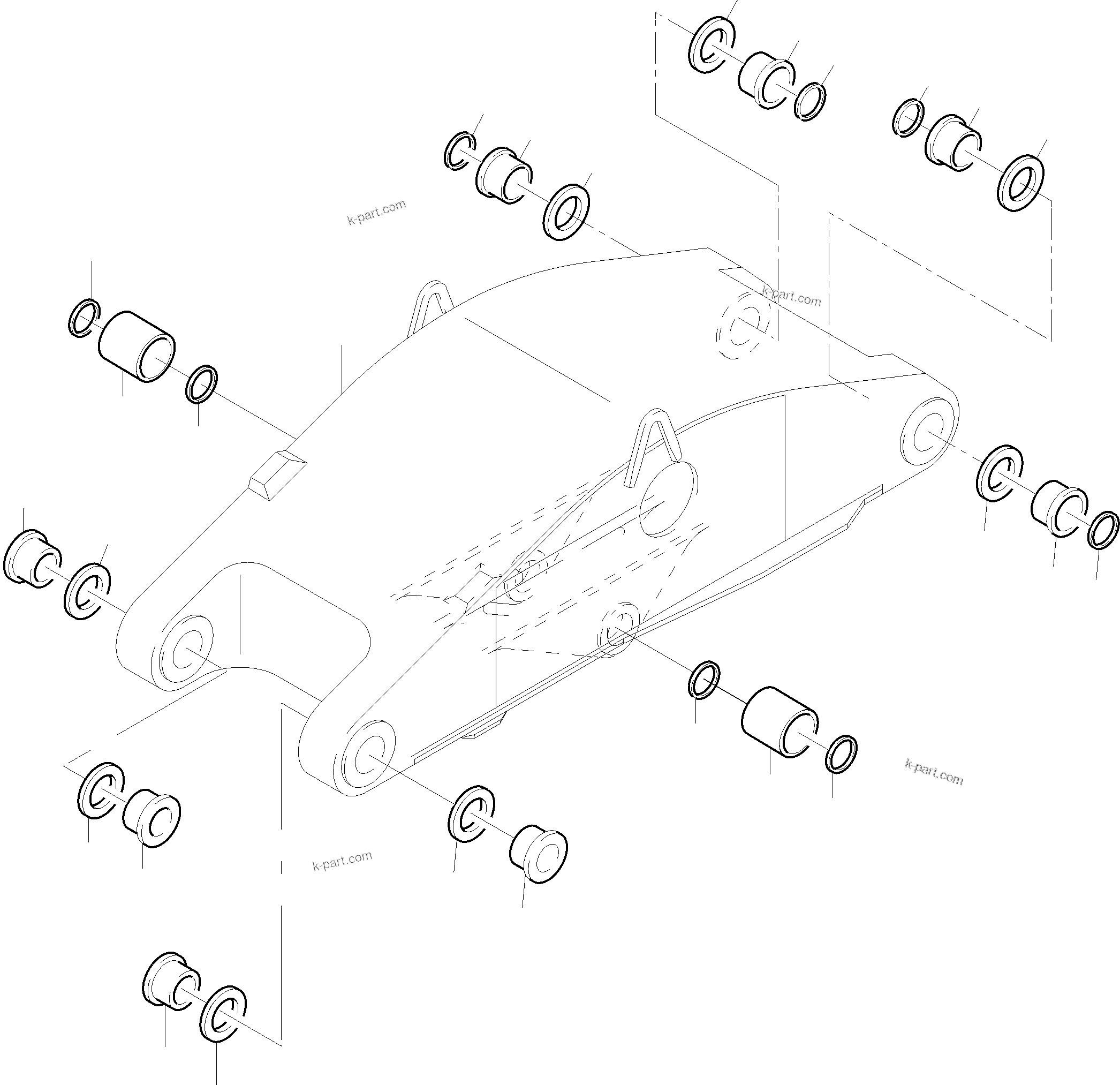 k-part.com

k-part.com

k-part.com

k-part.com