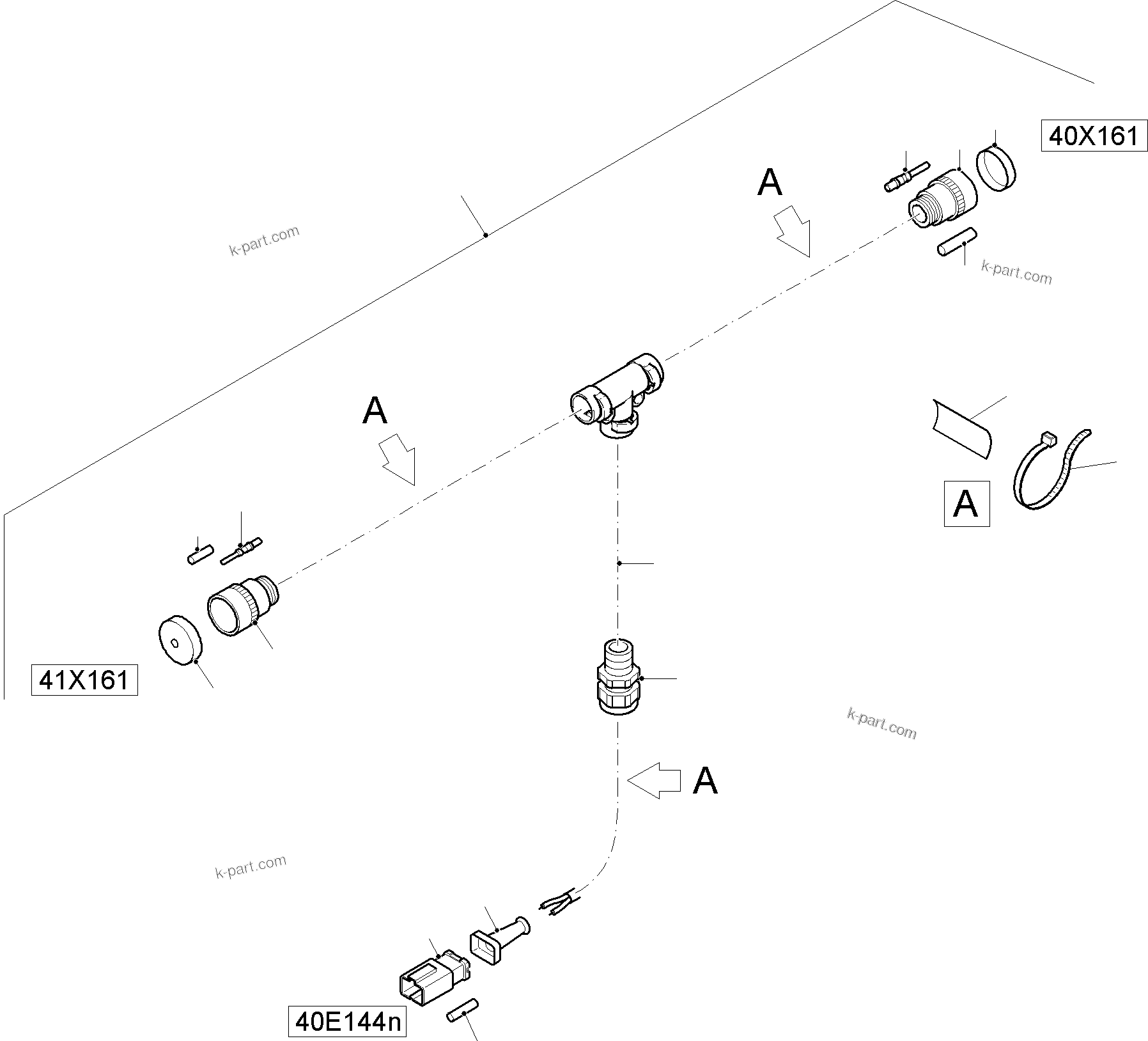 40X161

A

k-part.com

k-part.com

A

A

41X161

k-part.com

A

k-part.com

40E144n