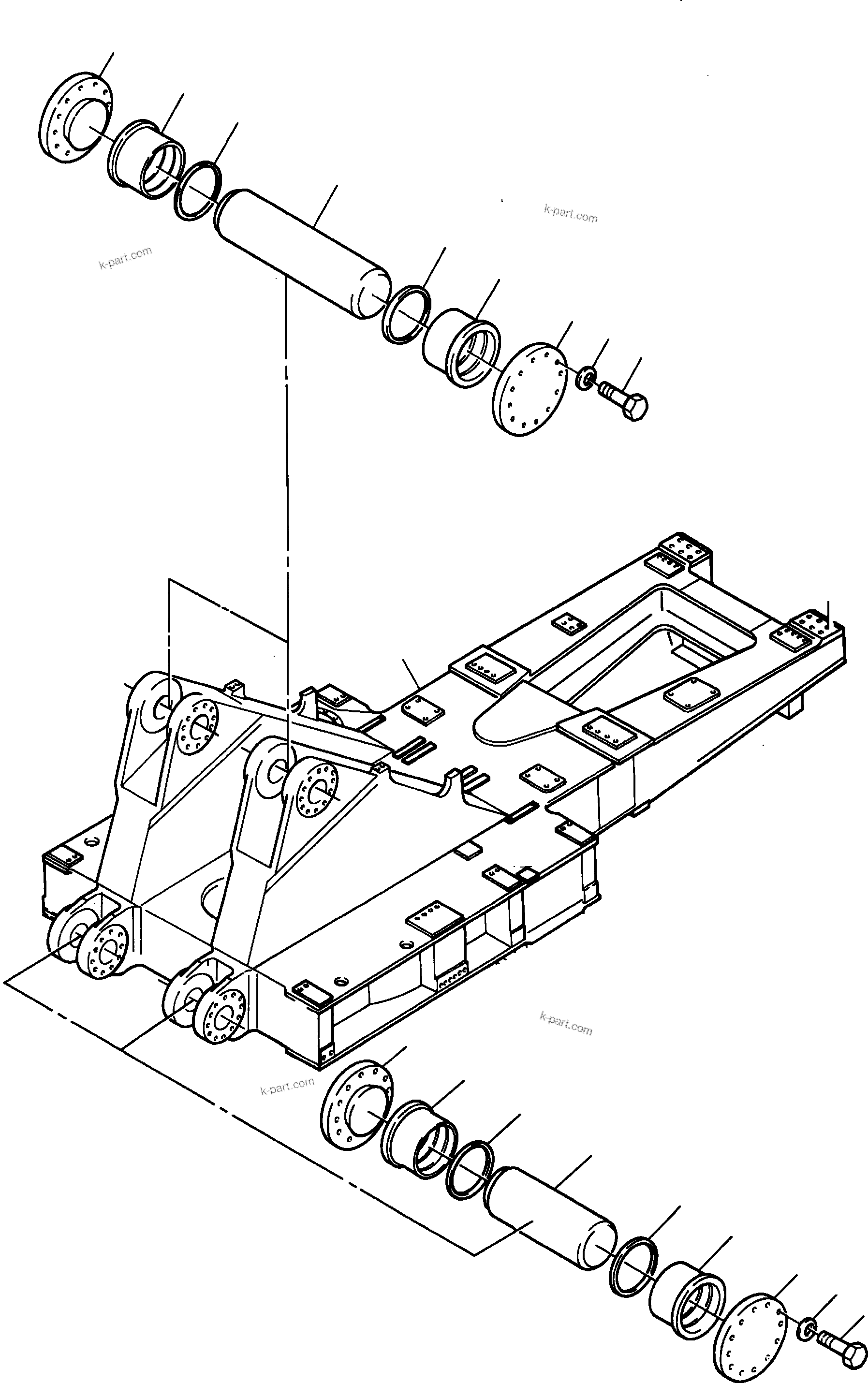 k-part.com

k-part.com

k-part.com

k-part.com