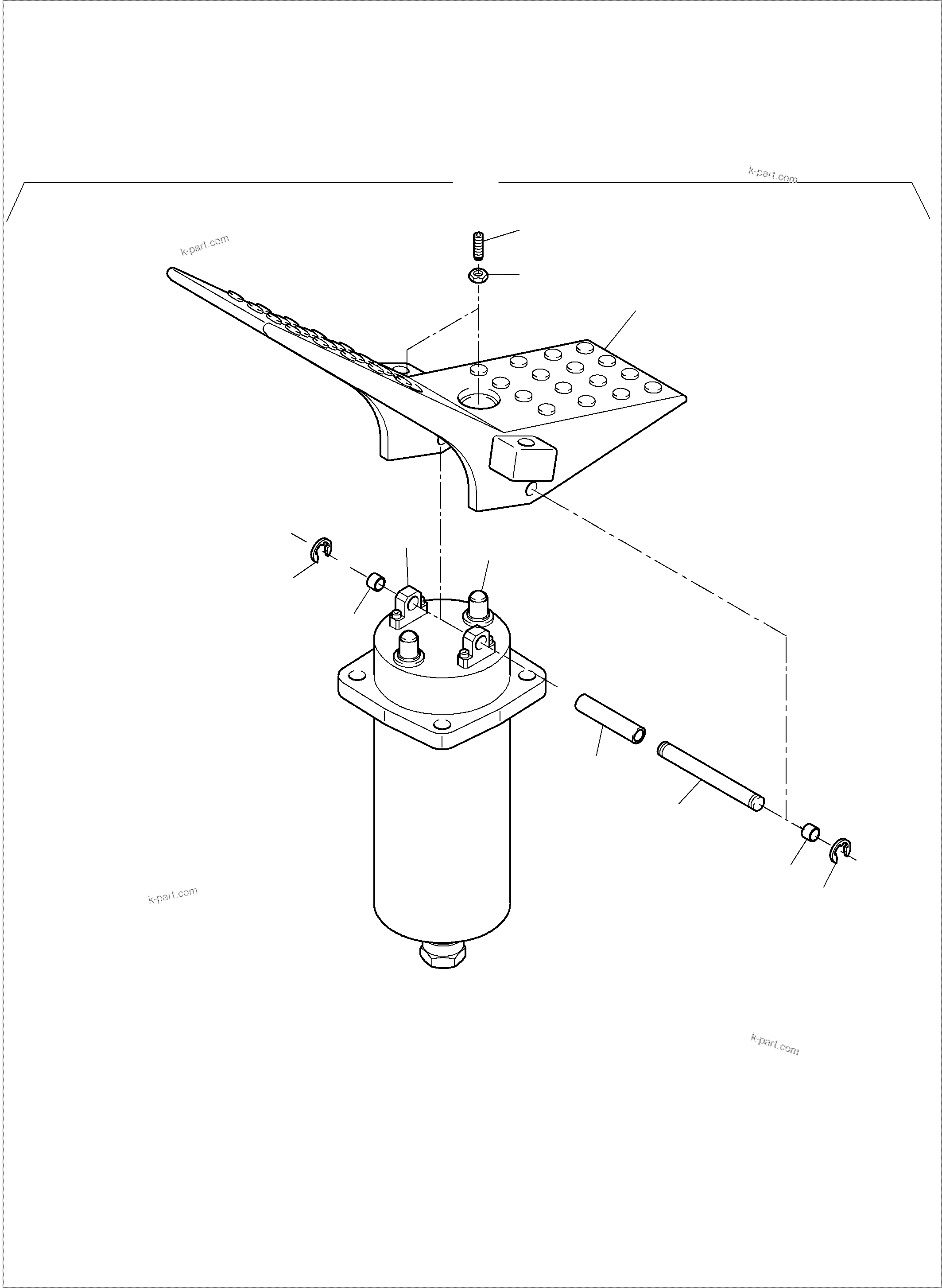 k-part.com

k-part.com

k-part.com

k-part.com