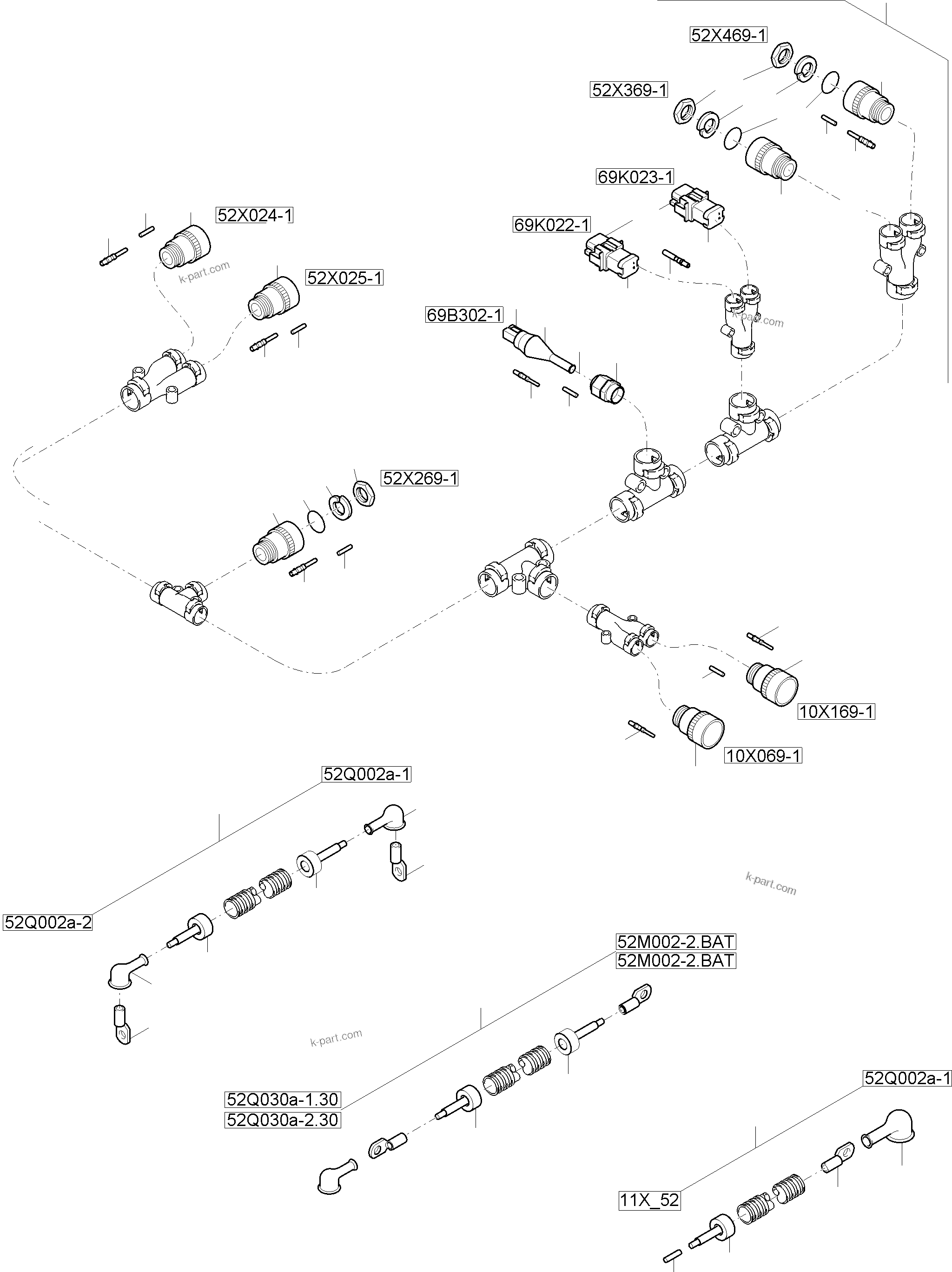 52X469-1

52X369-1

69K023-1

69K022-1

52X024-1

k-part.com

52X025-1

69B302-1

k-part.com

52X269-1

10X169-1

10X069-1

52Q002a-1

k-part.com

52Q002a-2

52M002-2.BAT
52M002-2.BAT

k-part.com

52Q030a-1.30
52Q030a-2.30

52Q002a-1

11X_52