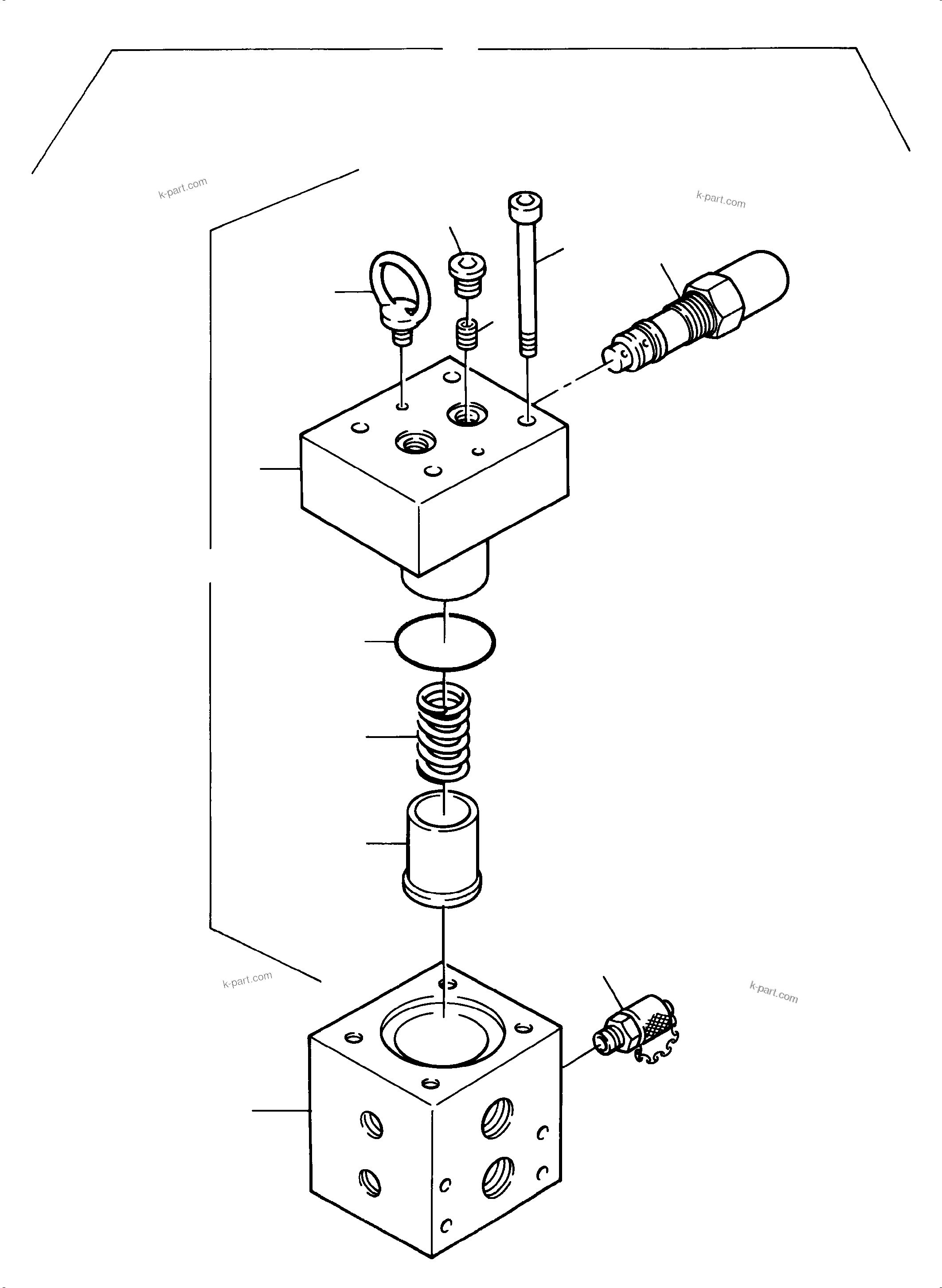 k-part.com

k-part.com

k-part.com

k-part.com