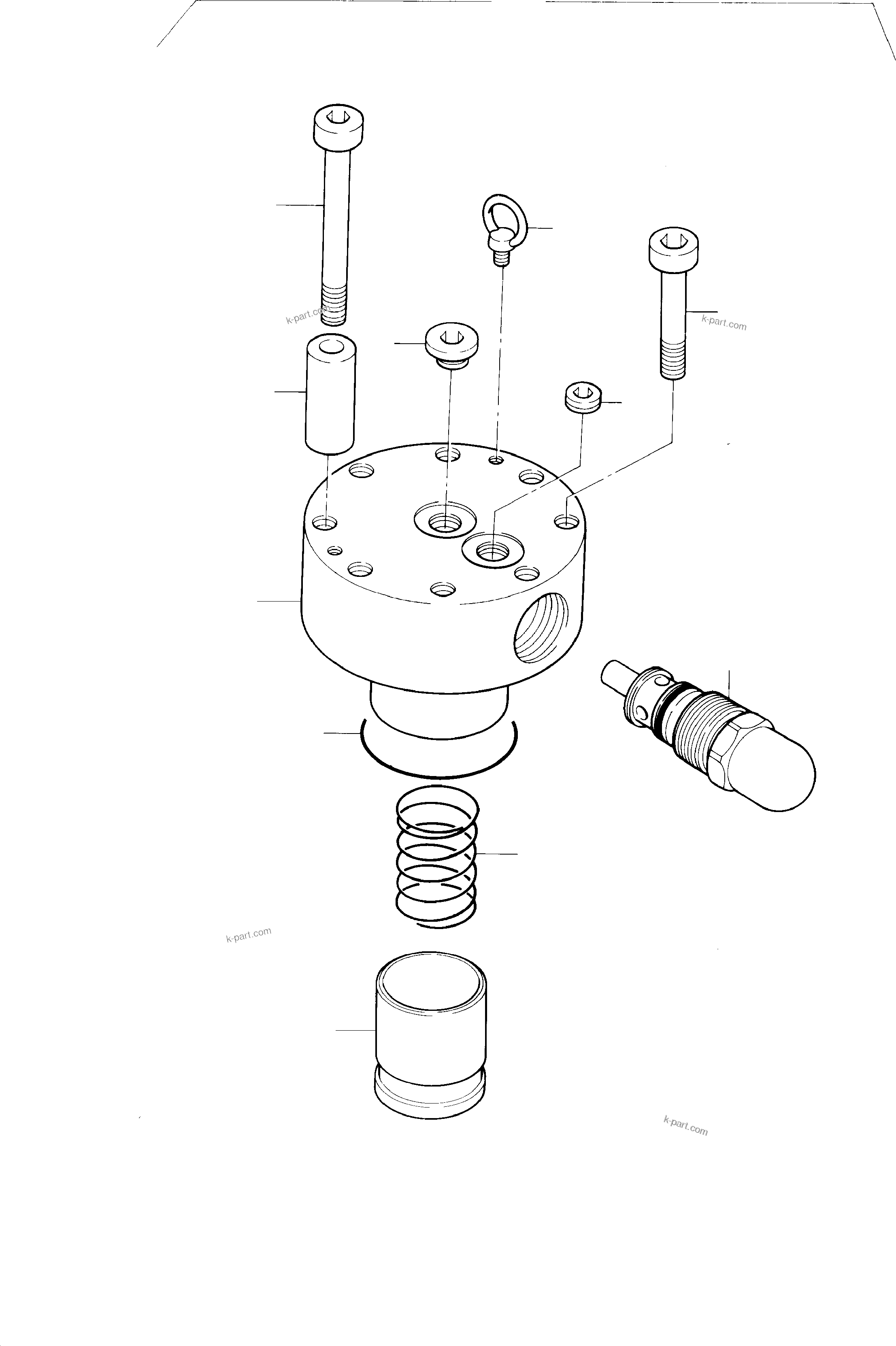 k-part.com

k-part.com

k-part.com

k-part.com