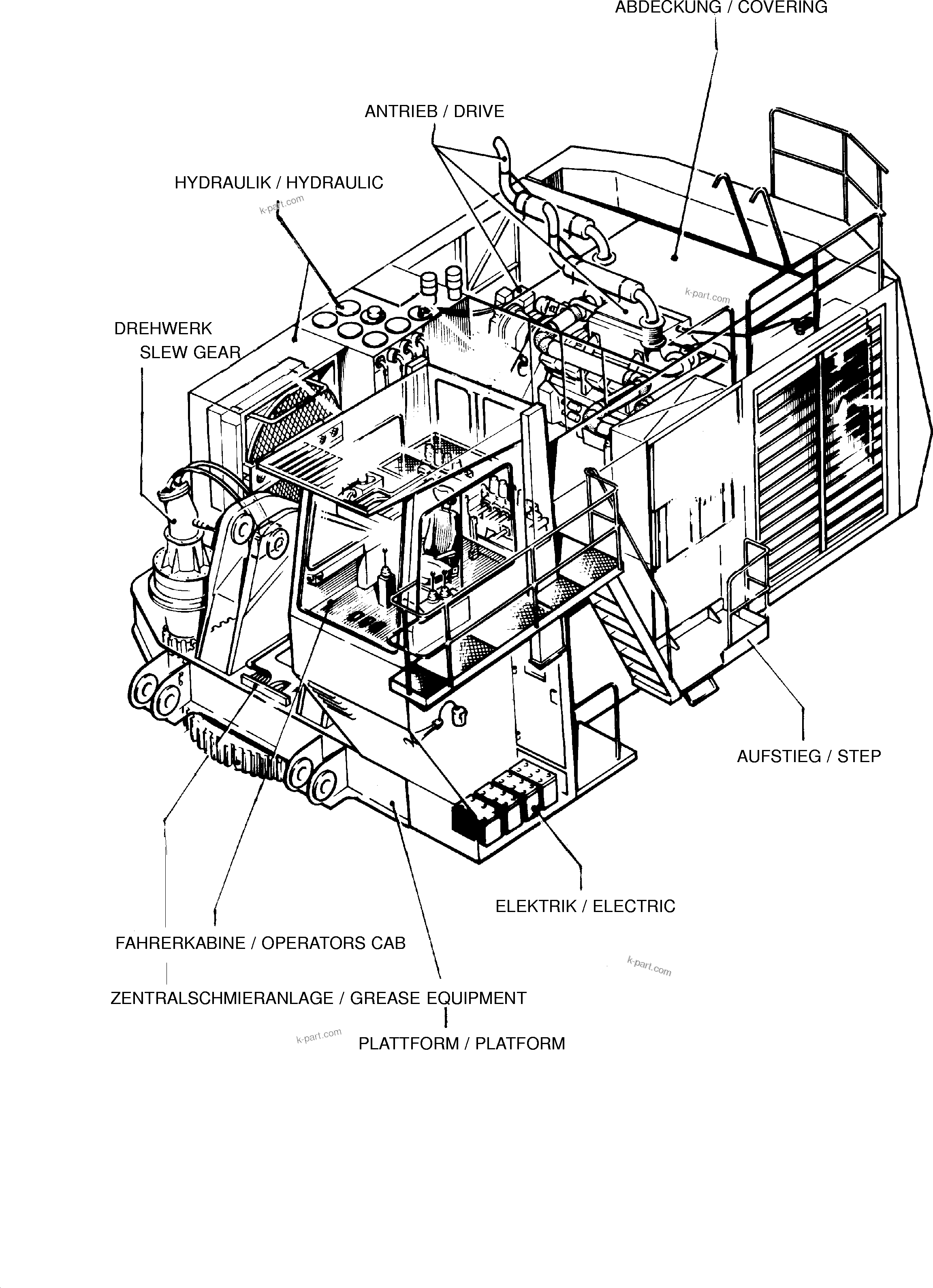 ABDECKUNG / COVERING

ANTRIEB / DRIVE

HYDRAULIK / HYDRAULIC

k-part.com

k-part.com

DREHWERK
SLEW GEAR

AUFSTIEG / STEP

ELEKTRIK / ELECTRIC

FAHRERKABINE / OPERATORS CAB

k-part.com

ZENTRALSCHMIERANLAGE / GREASE EQUIPMENT

k-part.com

PLATTFORM / PLATFORM