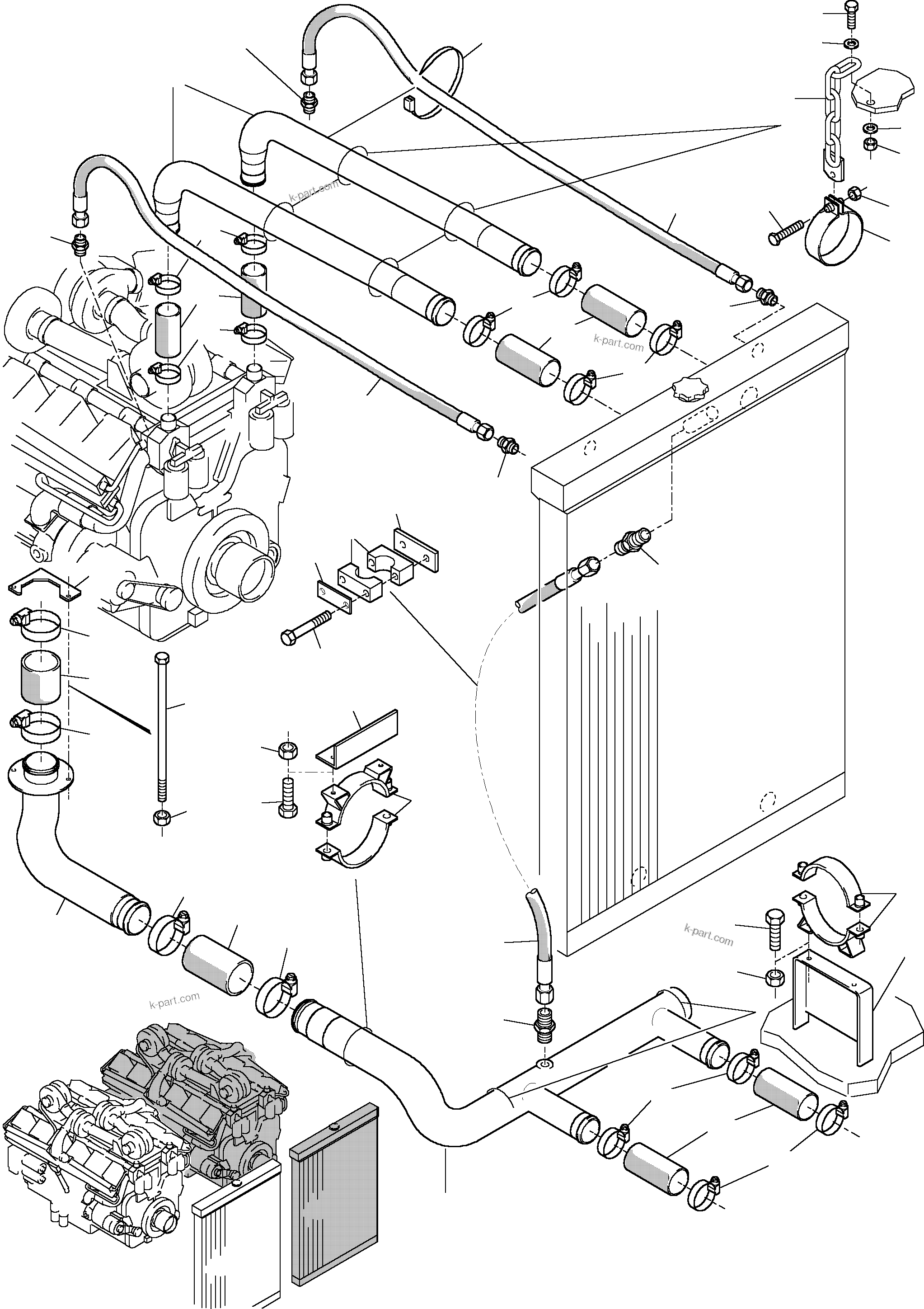 k-part.com

k-part.com

k-part.com

k-part.com