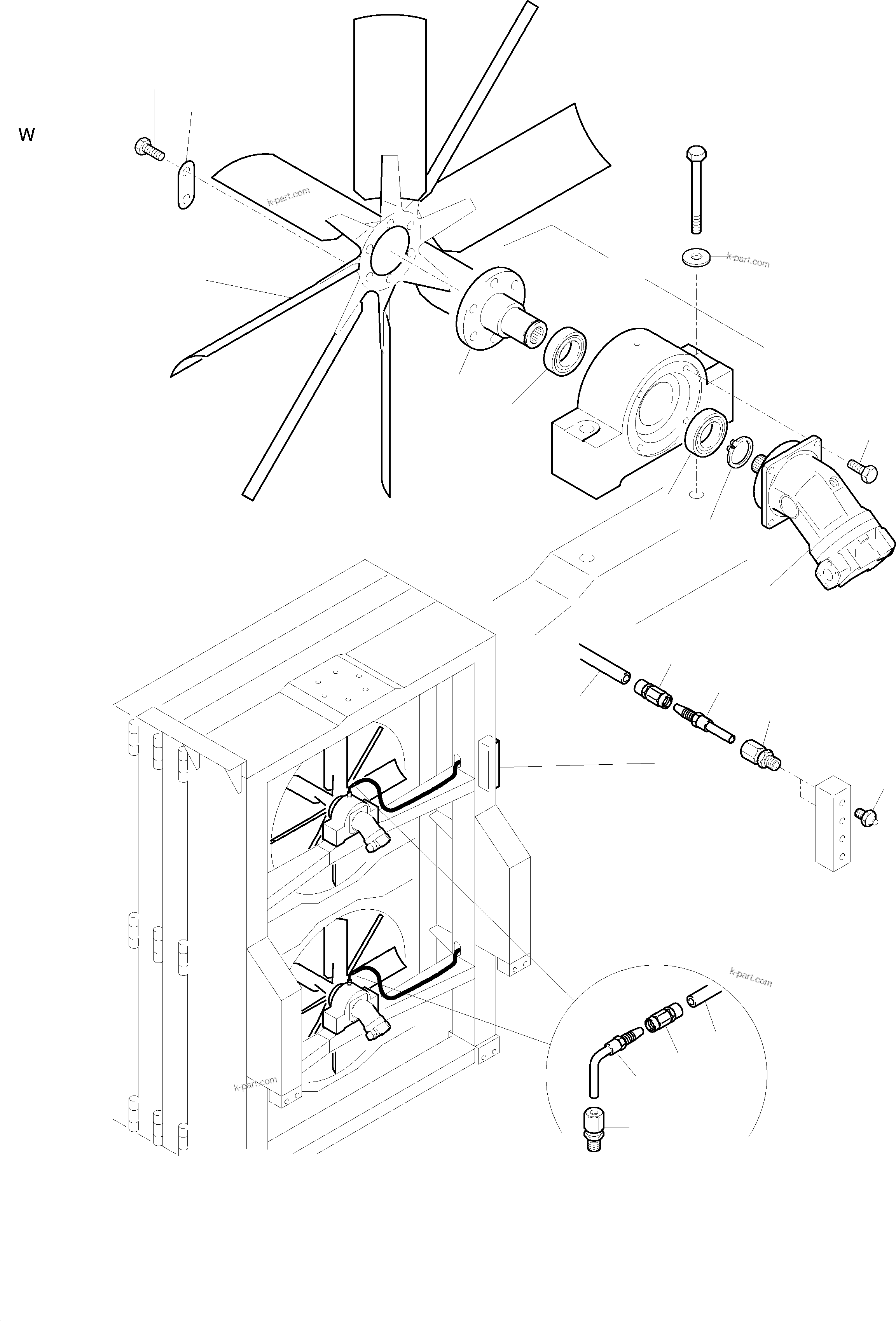 W

k-part.com

k-part.com

k-part.com

k-part.com