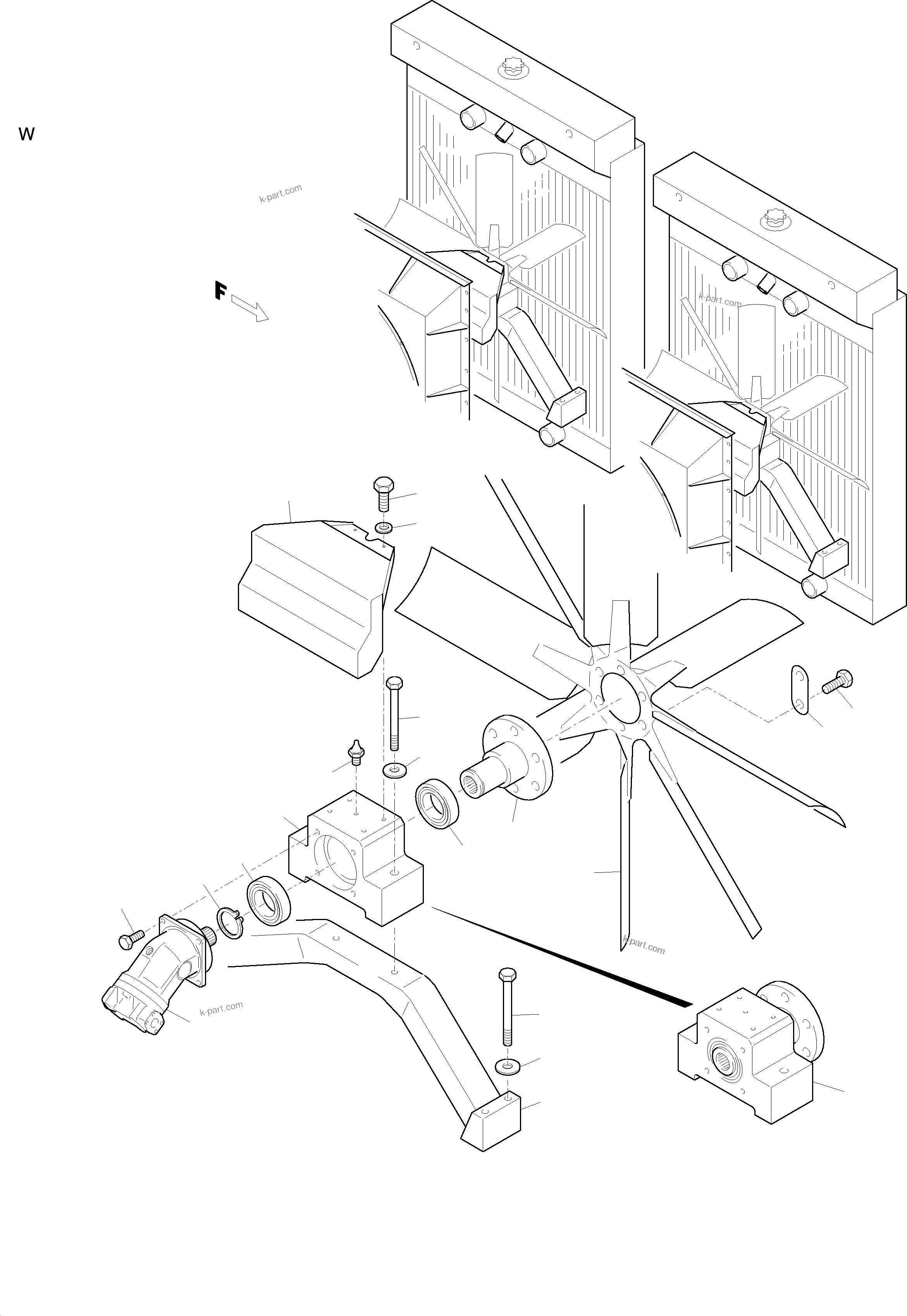 W

k-part.com

F

k-part.com

k-part.com

k-part.com