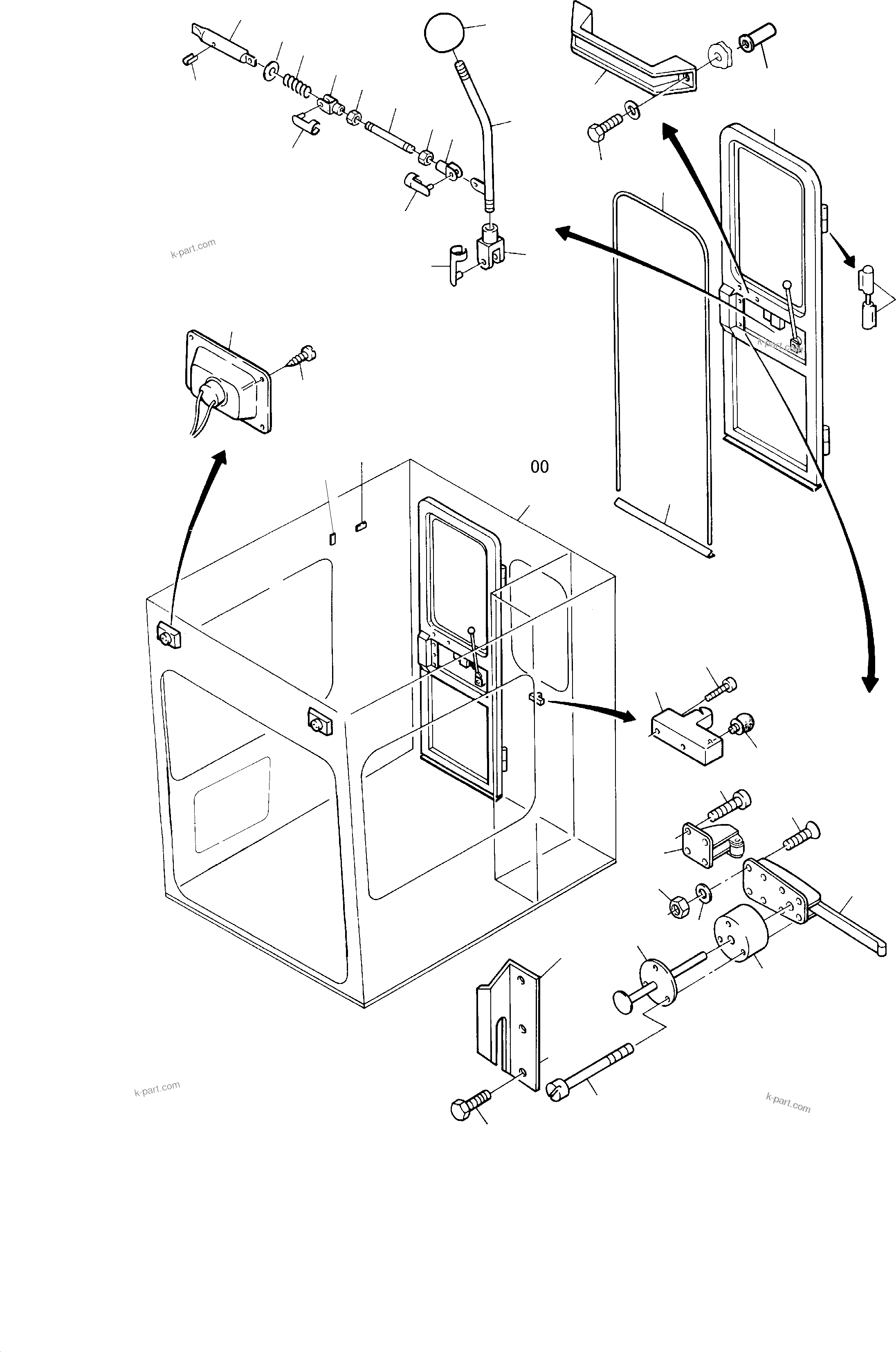 k-part.com

k-part.com

00

k-part.com

k-part.com