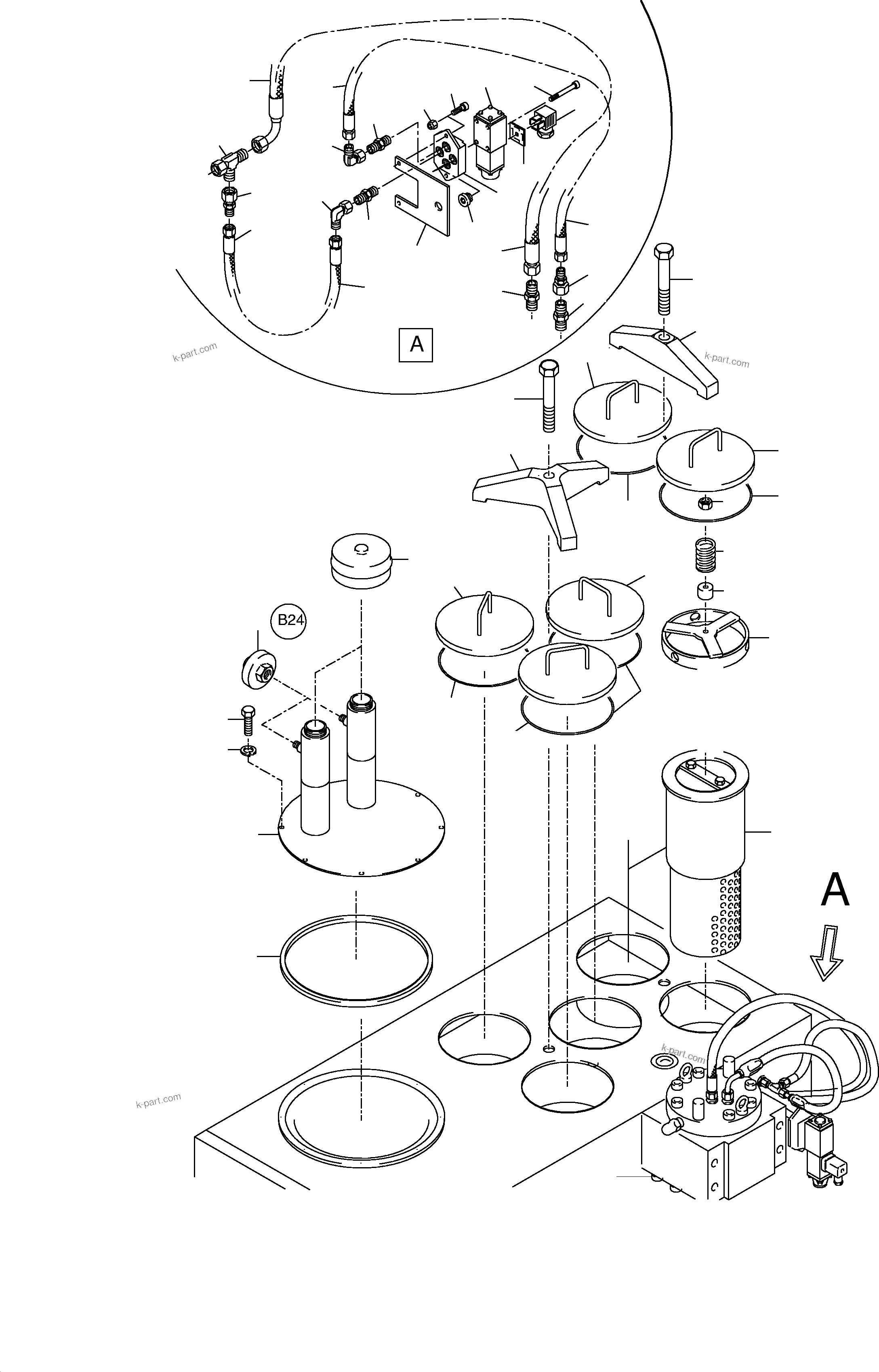 A

k-part.com

k-part.com

B24

A

k-part.com

k-part.com