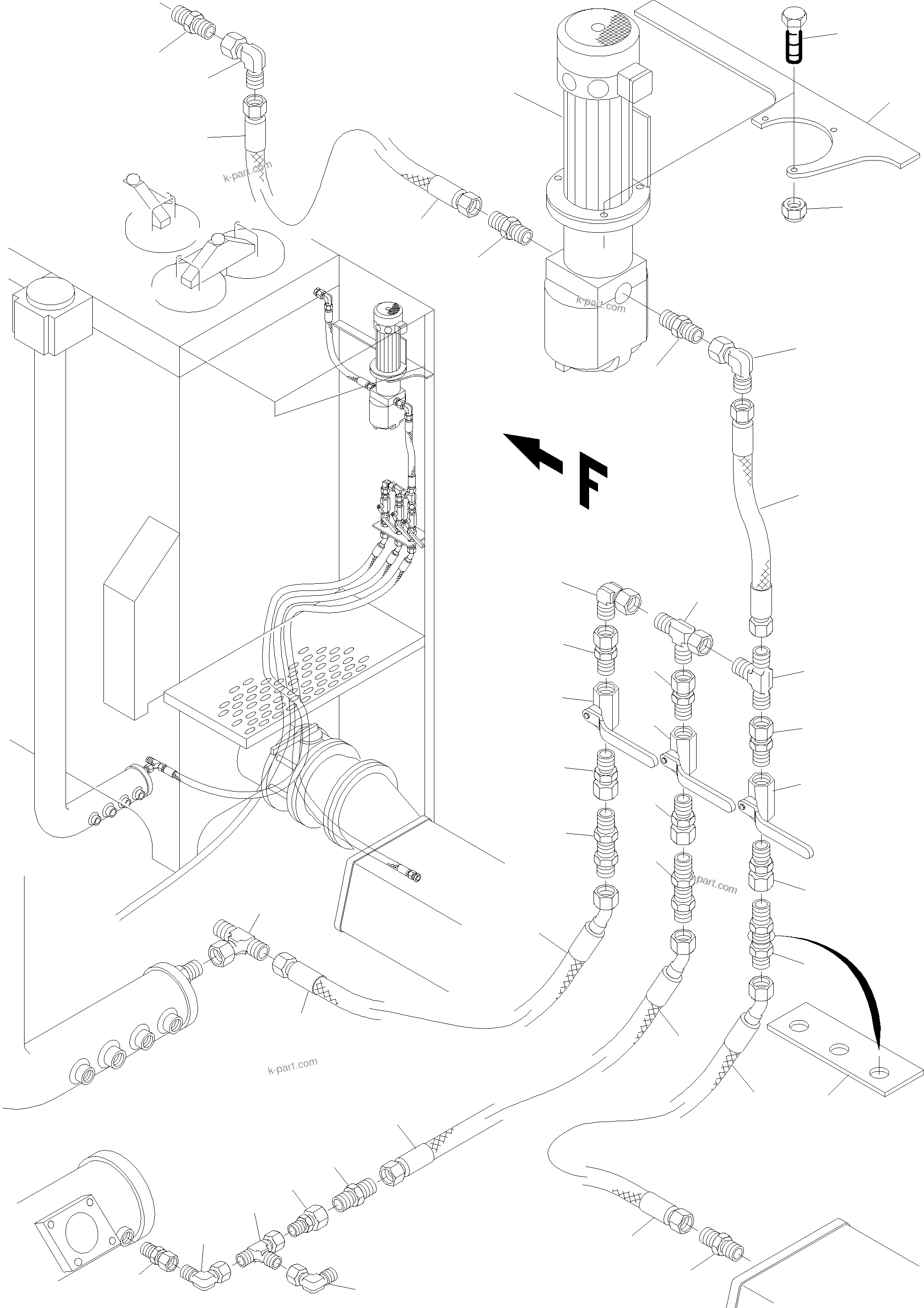 k-part.com

k-part.com

F

k-part.com

k-part.com