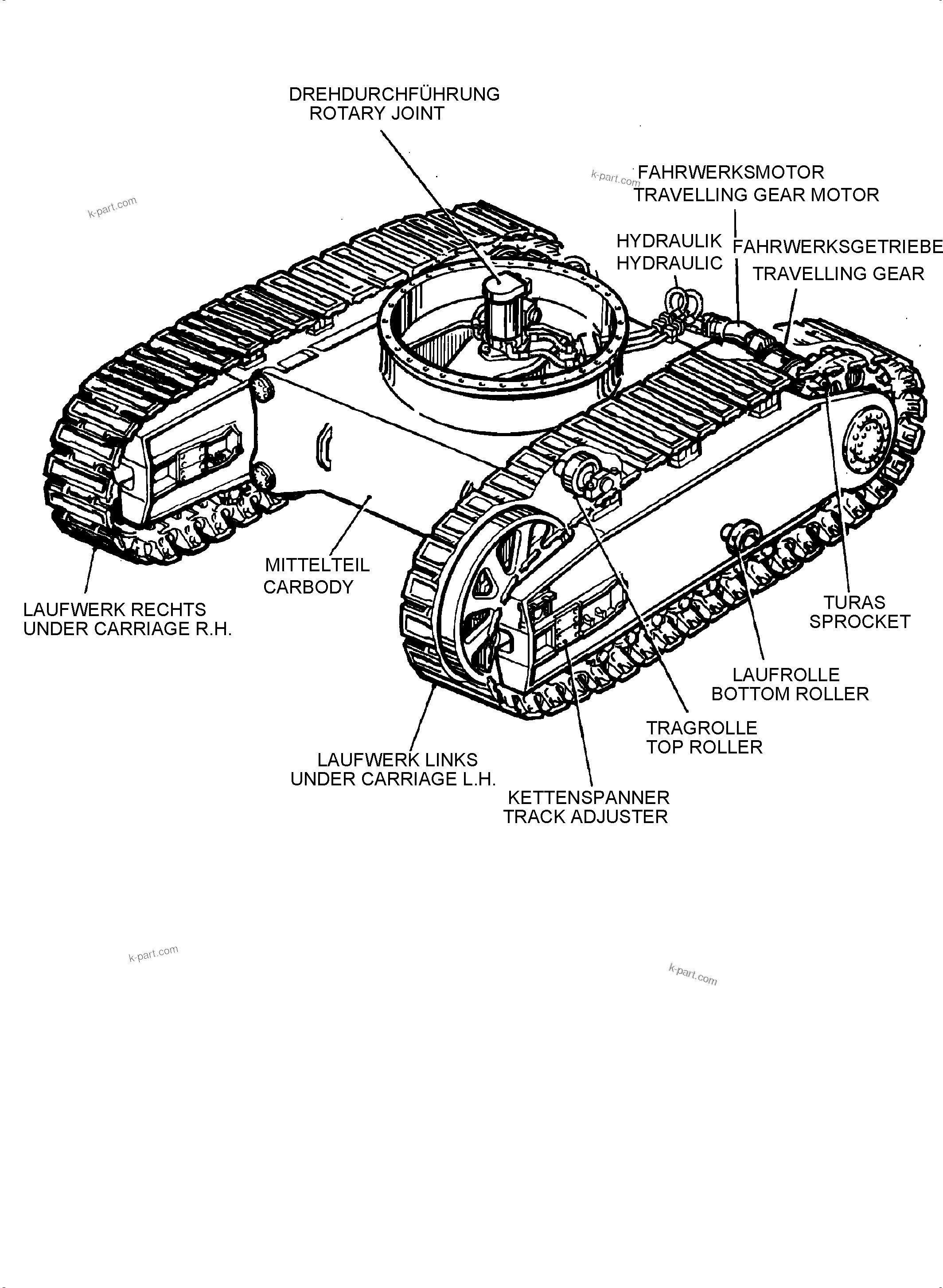 DREHDURCHFÜHRUNG
ROTARY JOINT

k-part.com

k-part.com

FAHRWERKSMOTOR
TRAVELLING GEAR MOTOR

HYDRAULIK
HYDRAULIC

FAHRWERKSGETRIEBE
TRAVELLING GEAR

MITTELTEIL
CARBODY

LAUFWERK RECHTS
UNDER CARRIAGE R.H.

TURAS
SPROCKET

LAUFROLLE
BOTTOM ROLLER

TRAGROLLE
TOP ROLLER

LAUFWERK LINKS
UNDER CARRIAGE L.H.

KETTENSPANNER
TRACK ADJUSTER

k-part.com

k-part.com