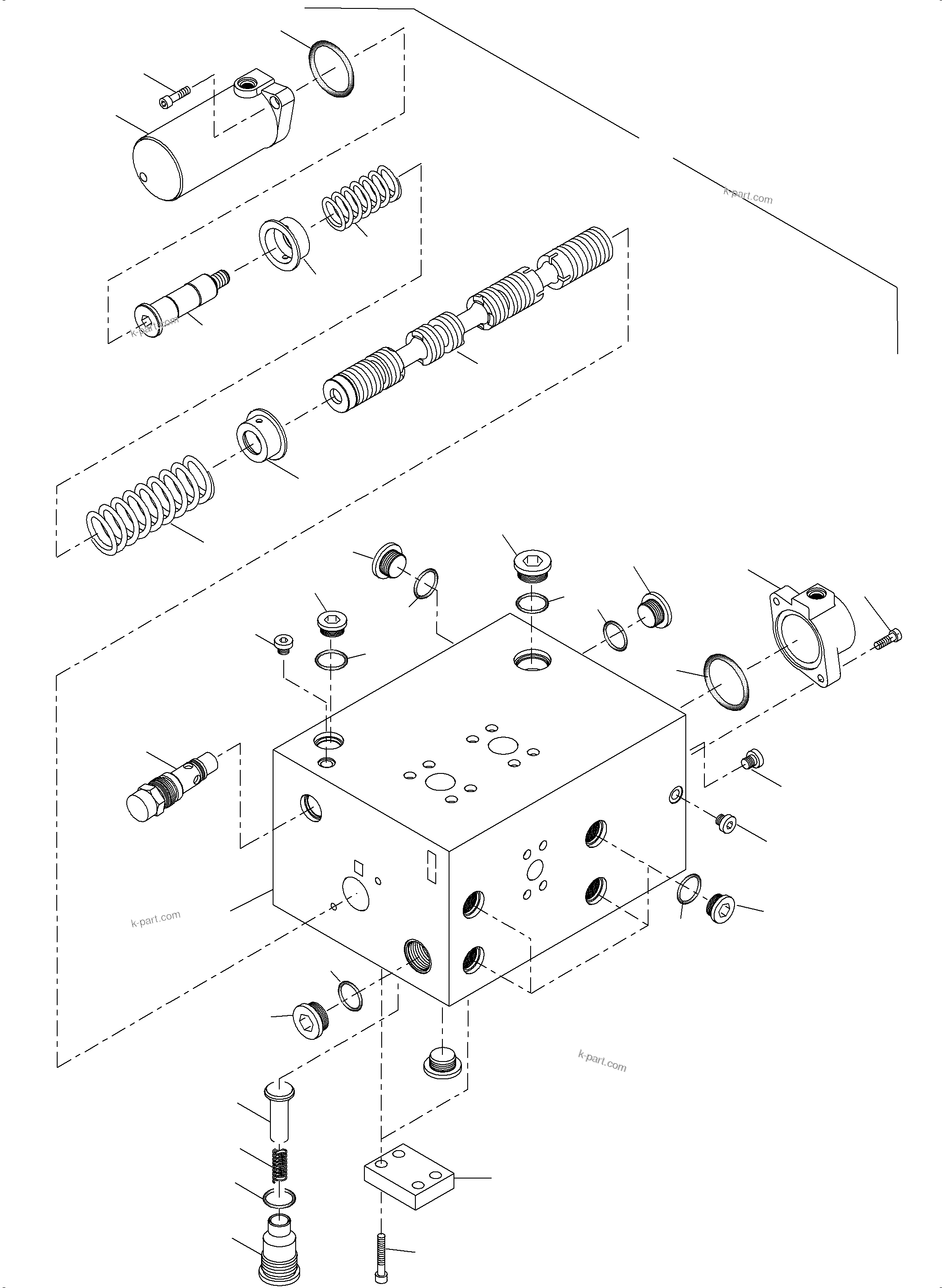 k-part.com

k-part.com

k-part.com

k-part.com