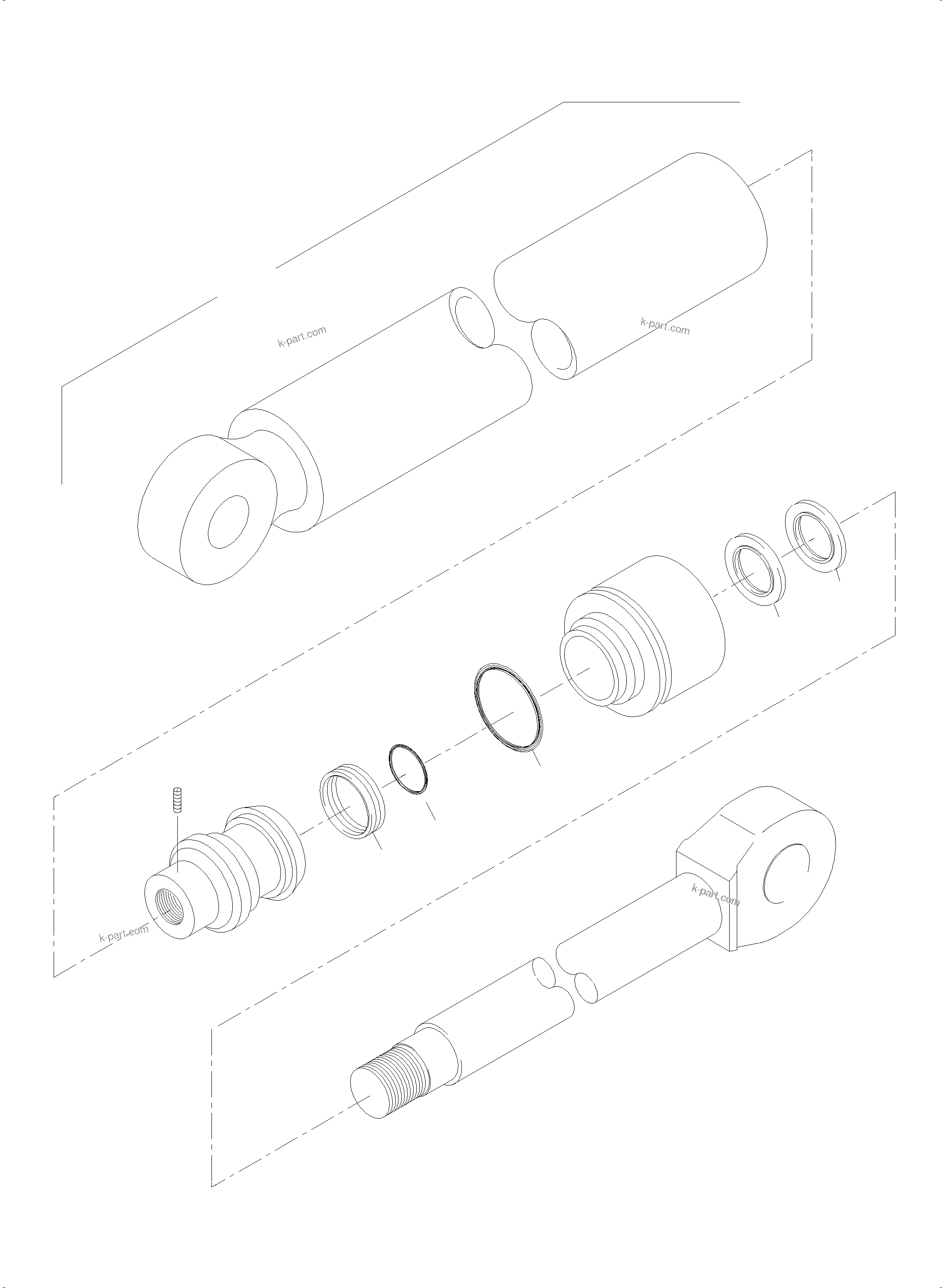 k-part.com
k-part.com
k-part.com
k-part.com