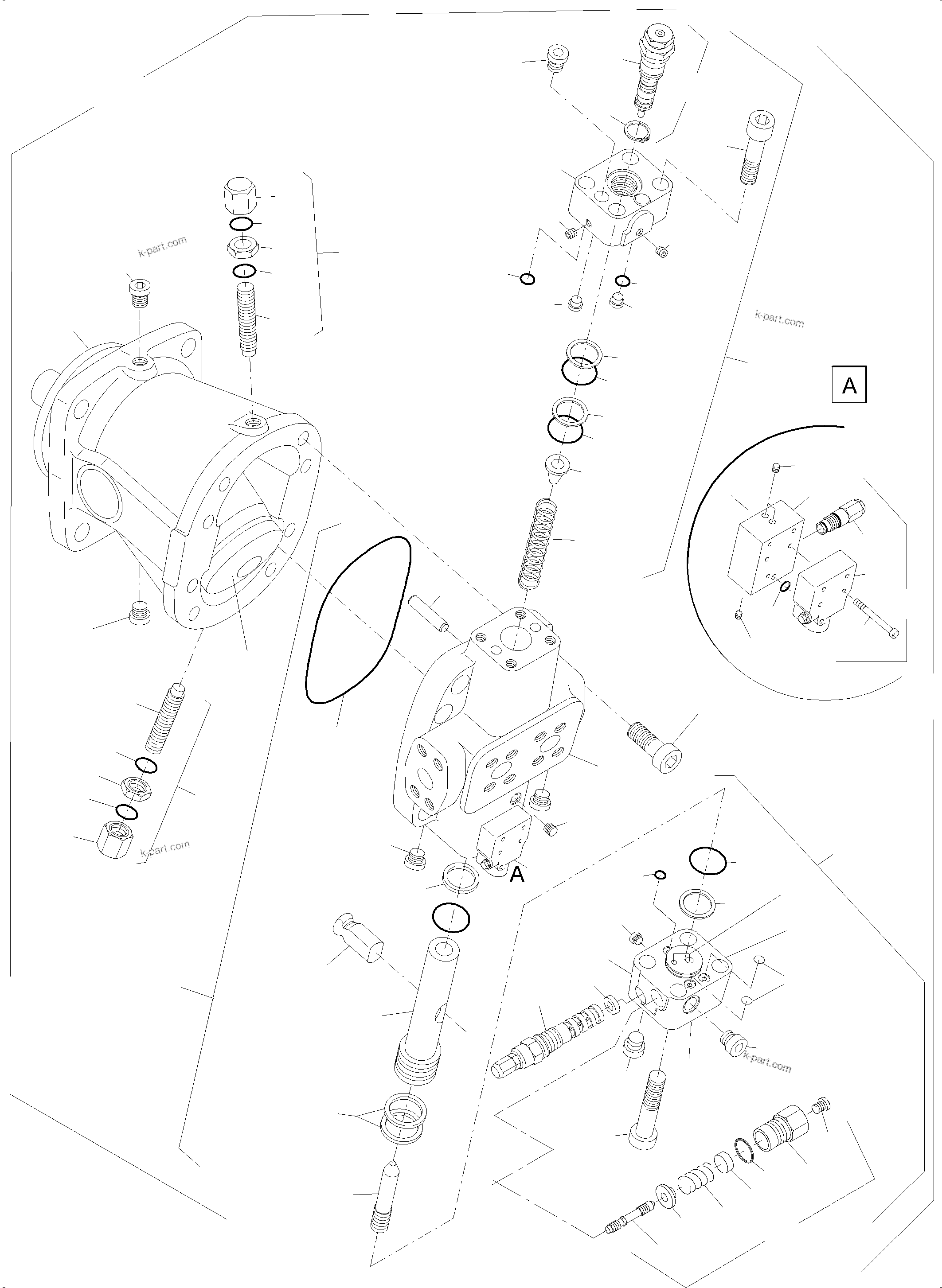 k-part.com

k-part.com

A

k-part.com

A

k-part.com