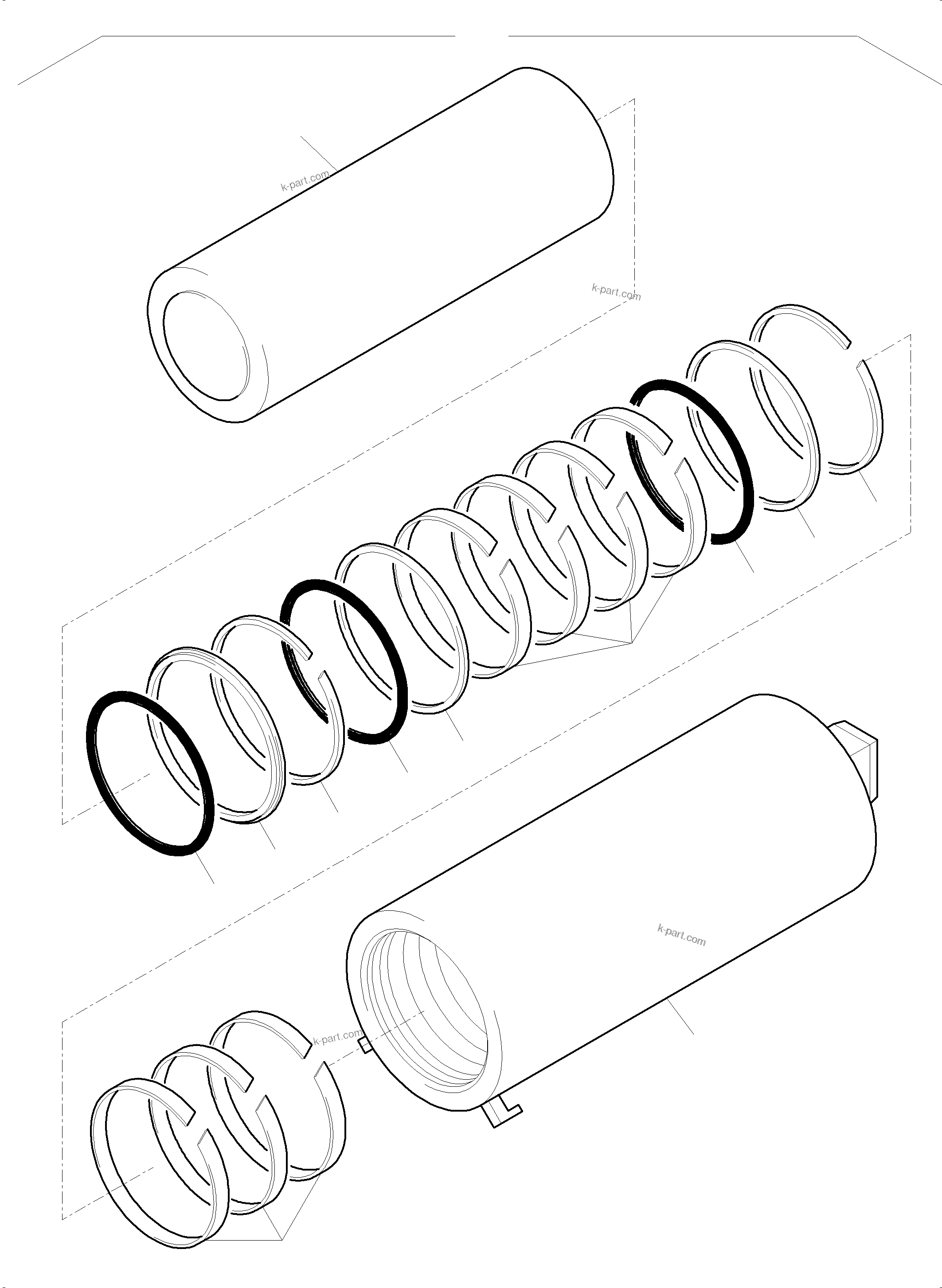 k-part.com
k-part.com
k-part.com
k-part.com