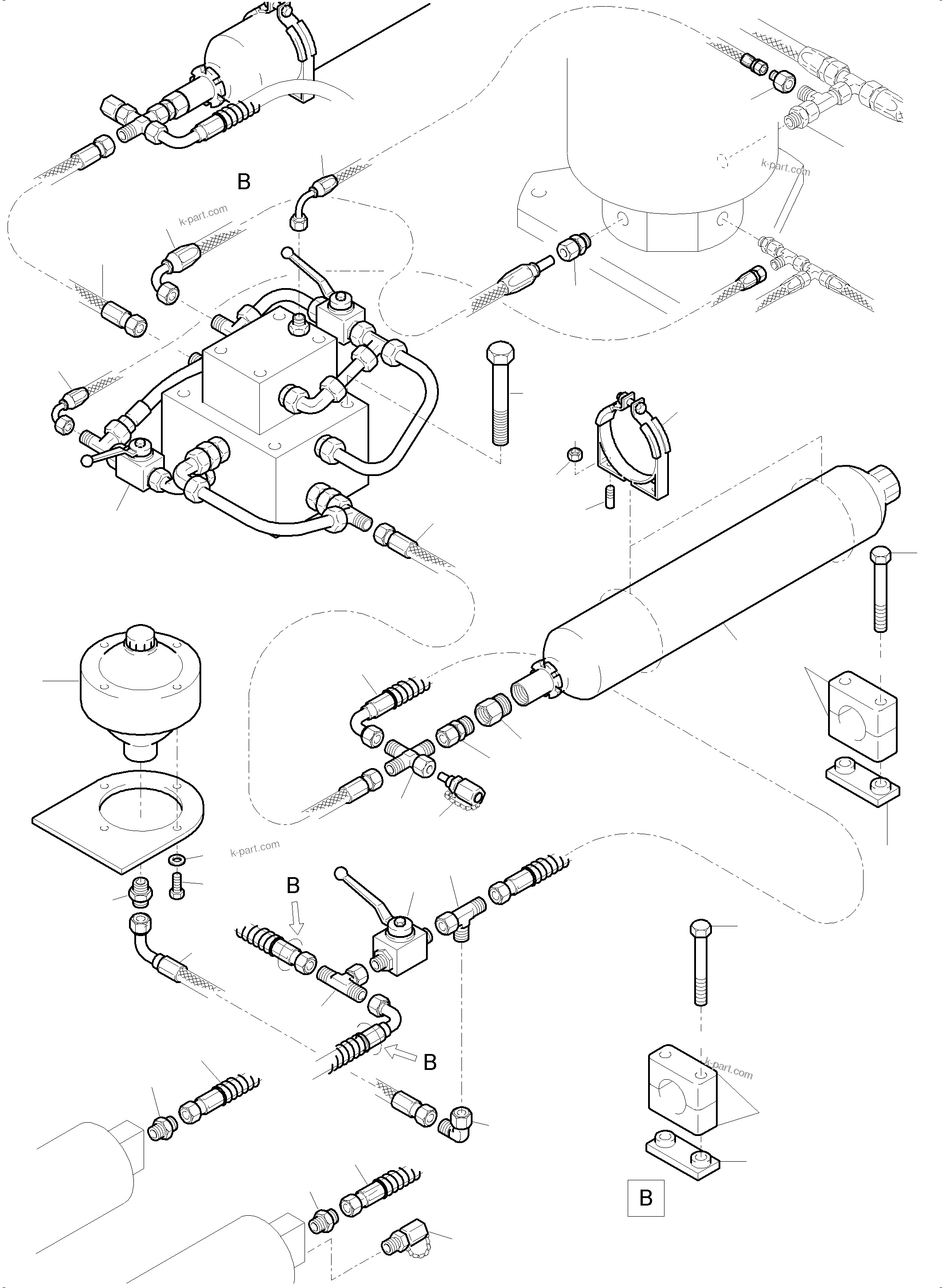 B

k-part.com

k-part.com

k-part.com

B

B

k-part.com

B