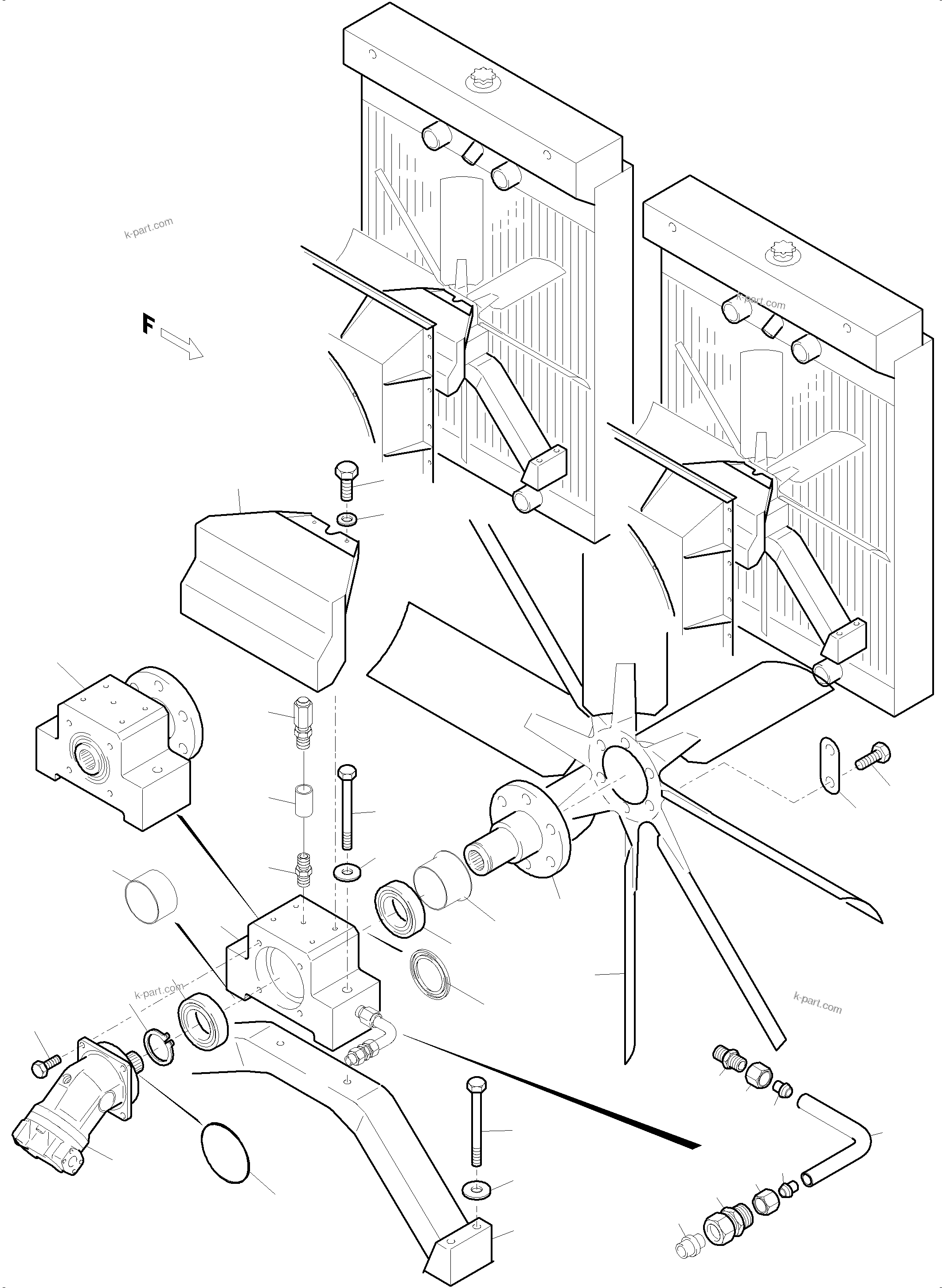 k-part.com

k-part.com

F

k-part.com

k-part.com