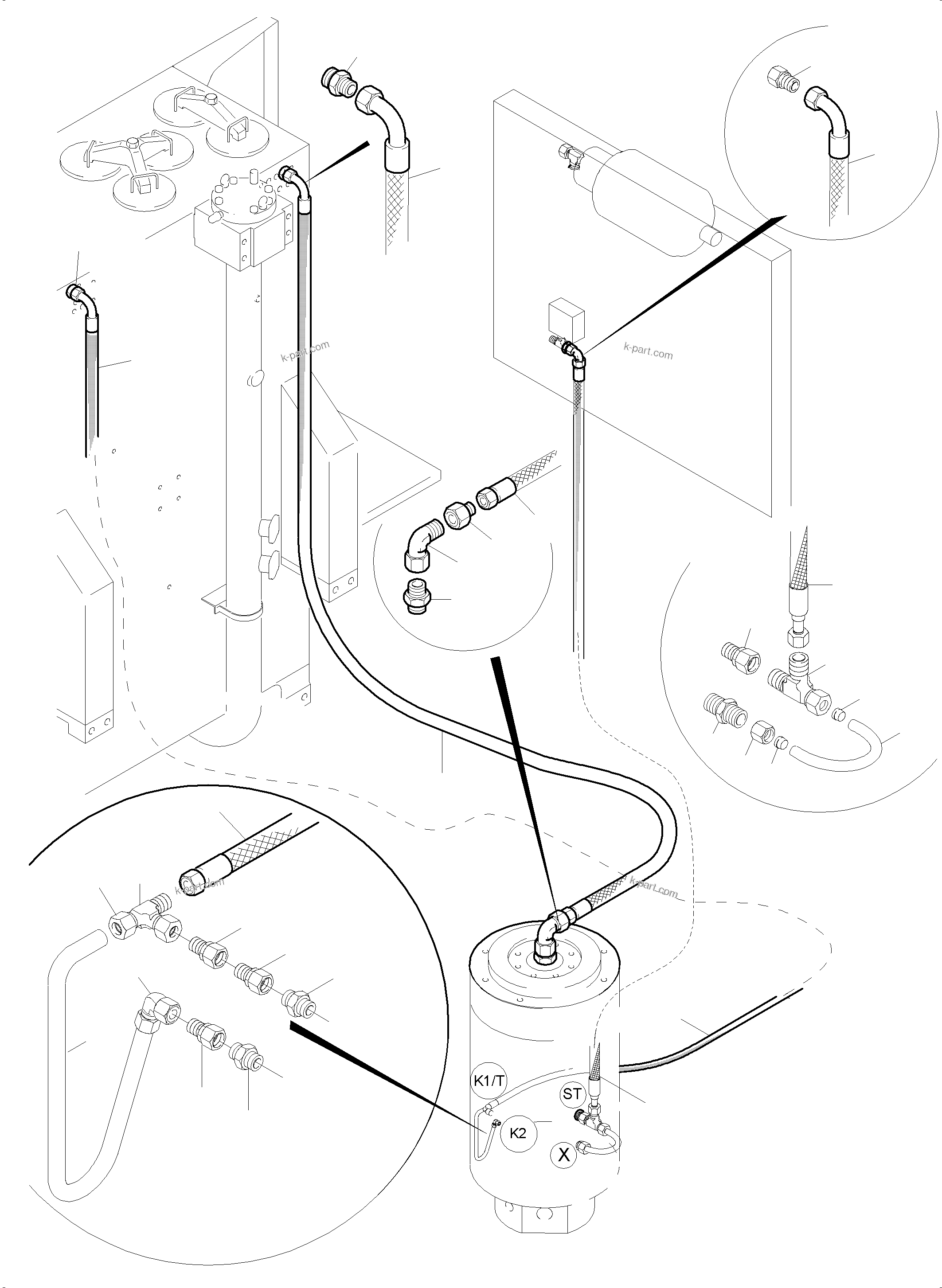 k-part.com

k-part.com

k-part.com

k-part.com

K1/T

ST

K2

X