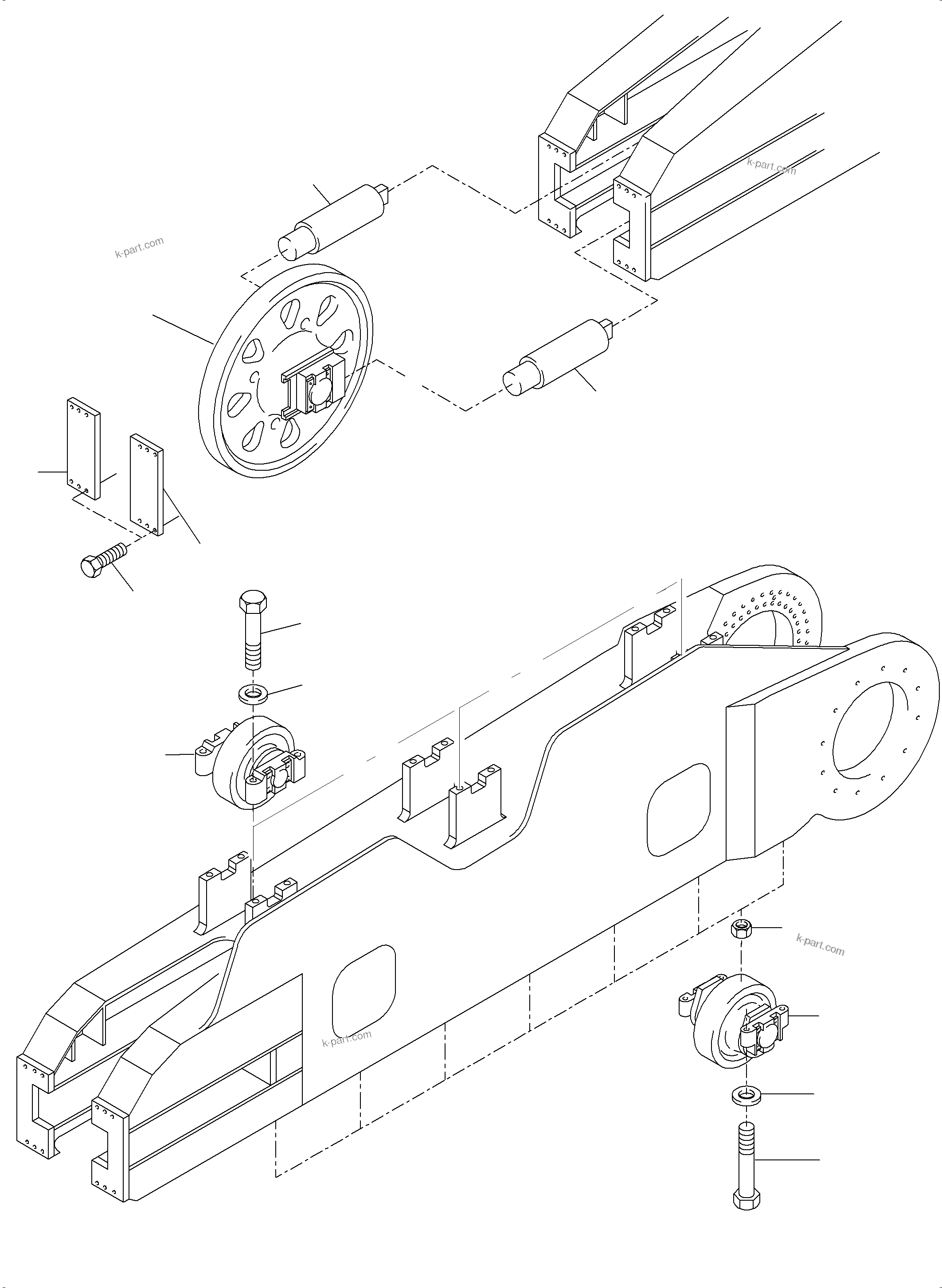 k-part.com

k-part.com

k-part.com

k-part.com