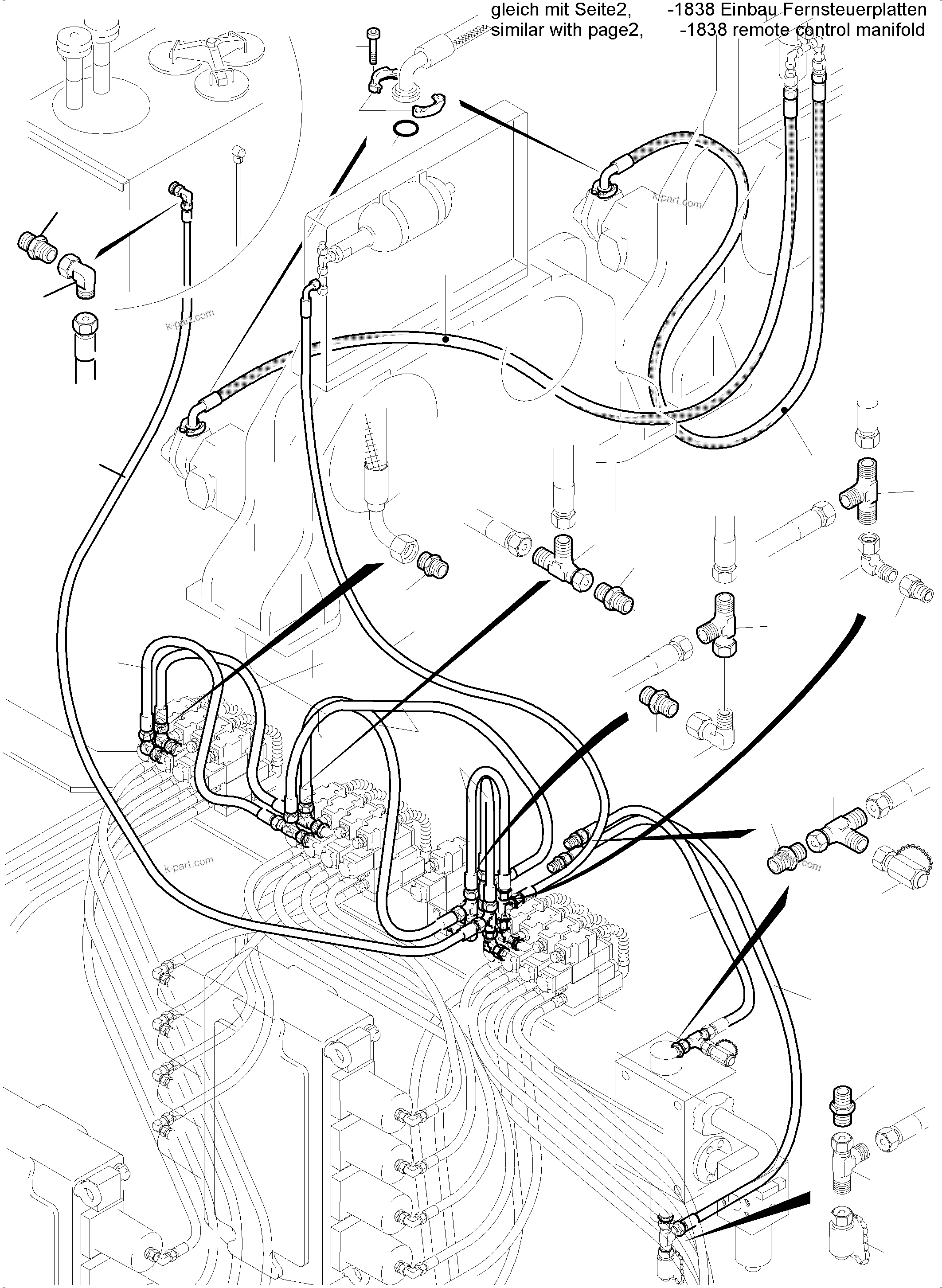 gleich mit Seite2, -1838 Einbau Fernsteuerplatten
similar with page2, -1838 remote control manifold

k-part.com

k-part.com

k-part.com

k-part.com