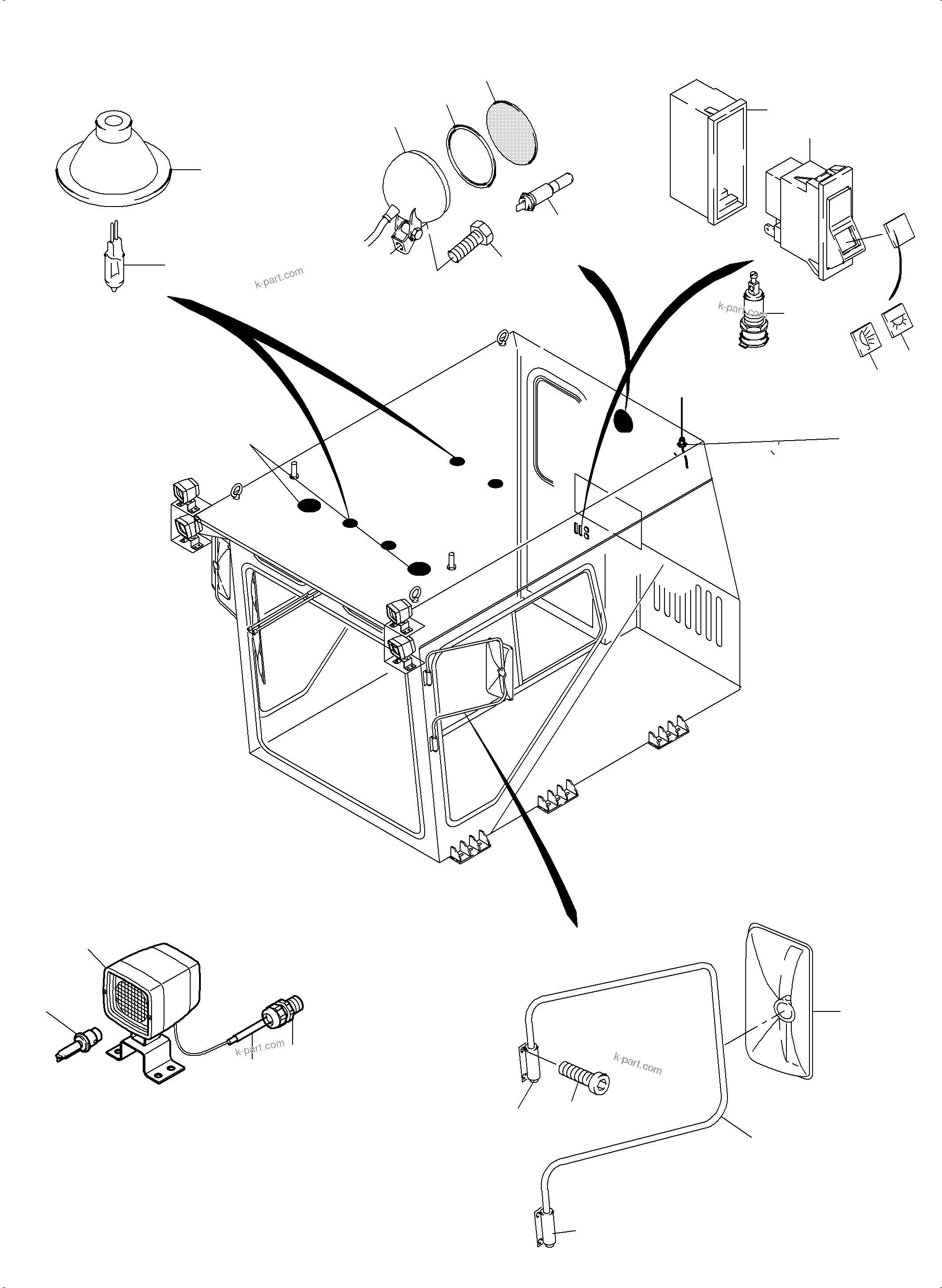 k-part.com

k-part.com

k-part.com

k-part.com