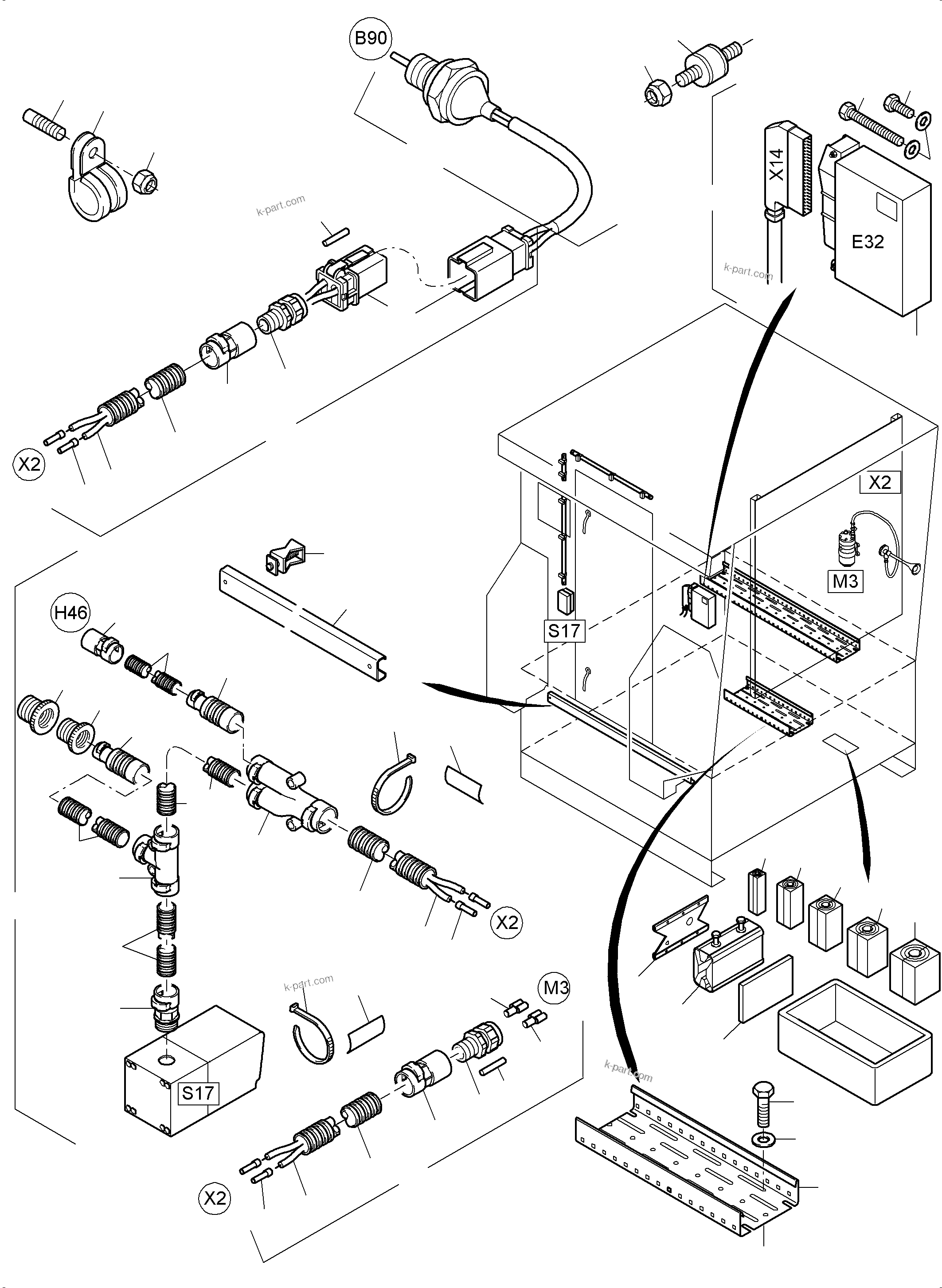 B90
X14
E32
k-part.com
k-part.com
X2
X2
M3
S17
H46
X2
k-part.com
M3
S17
k-part.com
X2