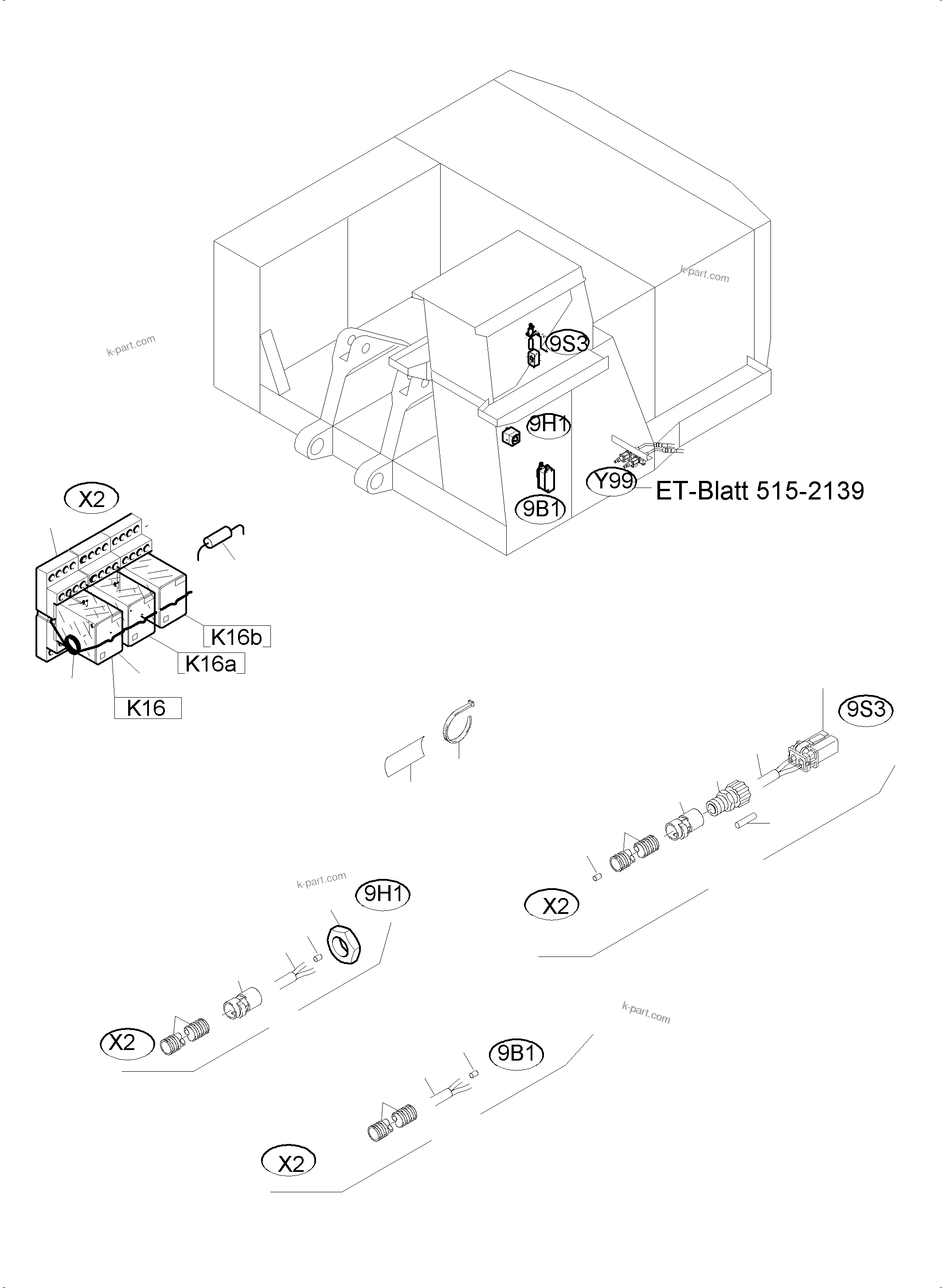 k-part.com

k-part.com

9S3

9H1

Y99 ET-Blatt 515-2139

9B1

X2

K16b

K16a

K16

9S3

k-part.com

9H1

X2

X2

k-part.com

9B1

X2