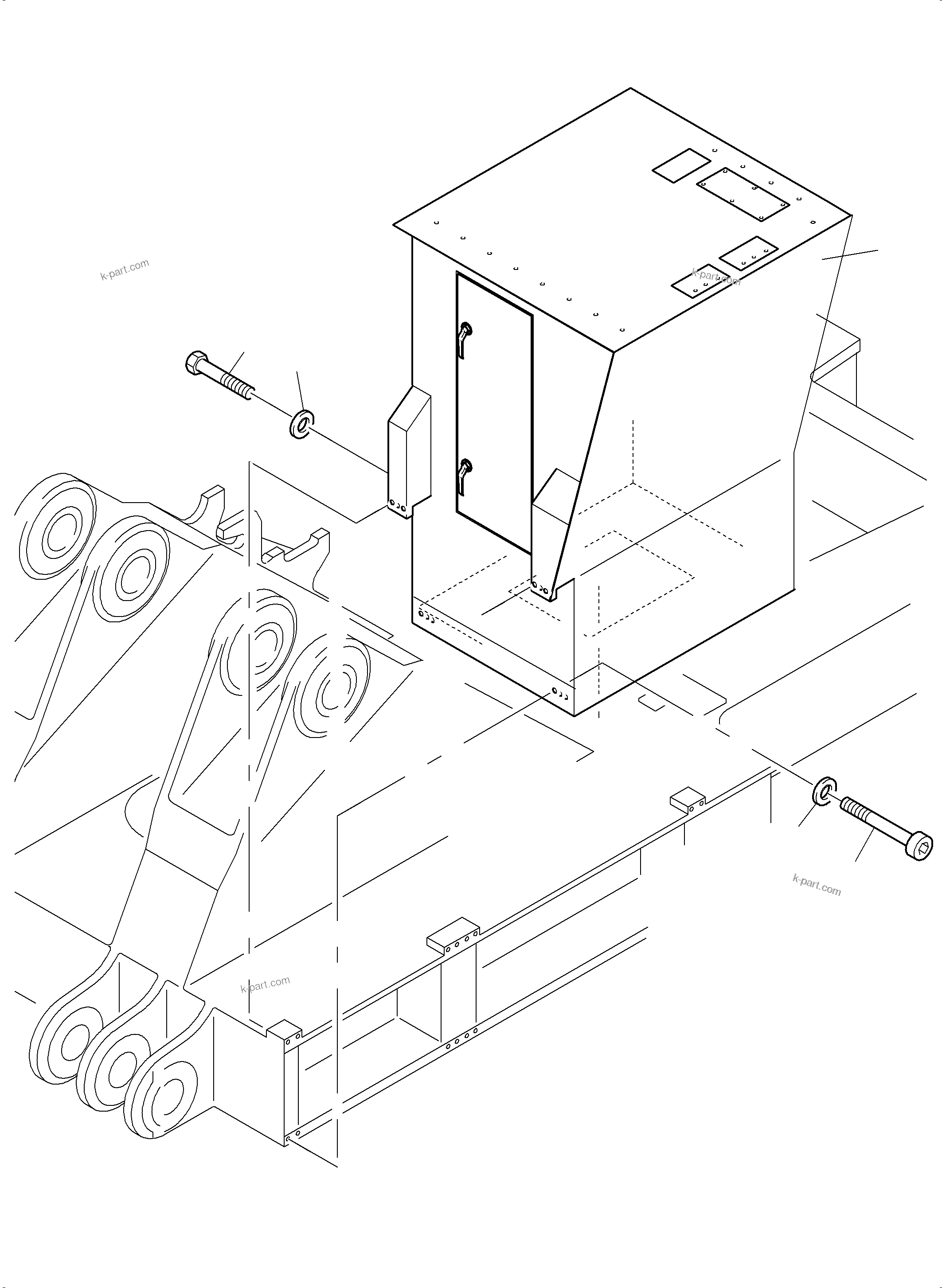 k-part.com

k-part.com

k-part.com

k-part.com