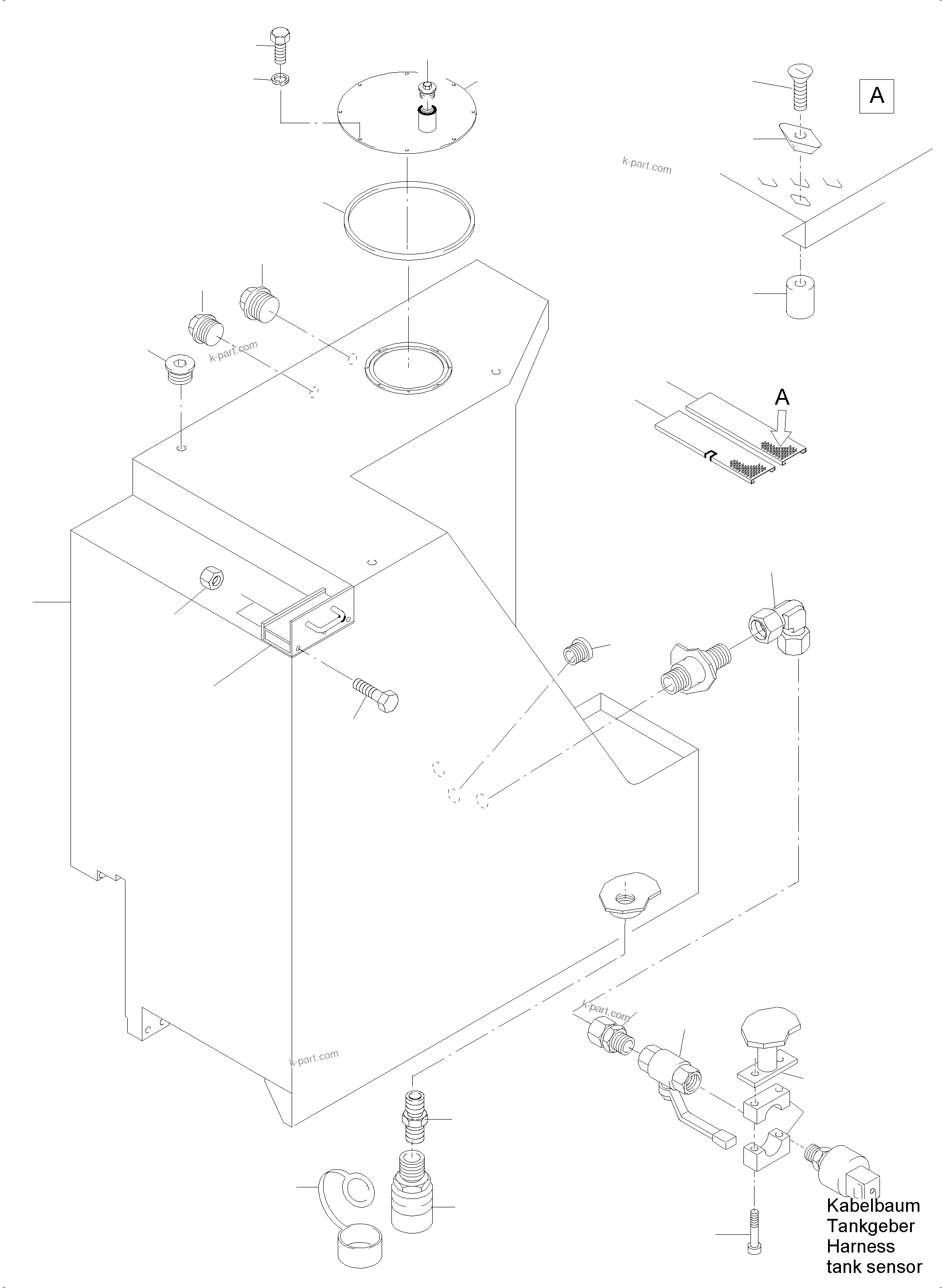 A

k-part.com

k-part.com

A

k-part.com

k-part.com

Kabelbaum
Tankgeber
Harness
tank sensor