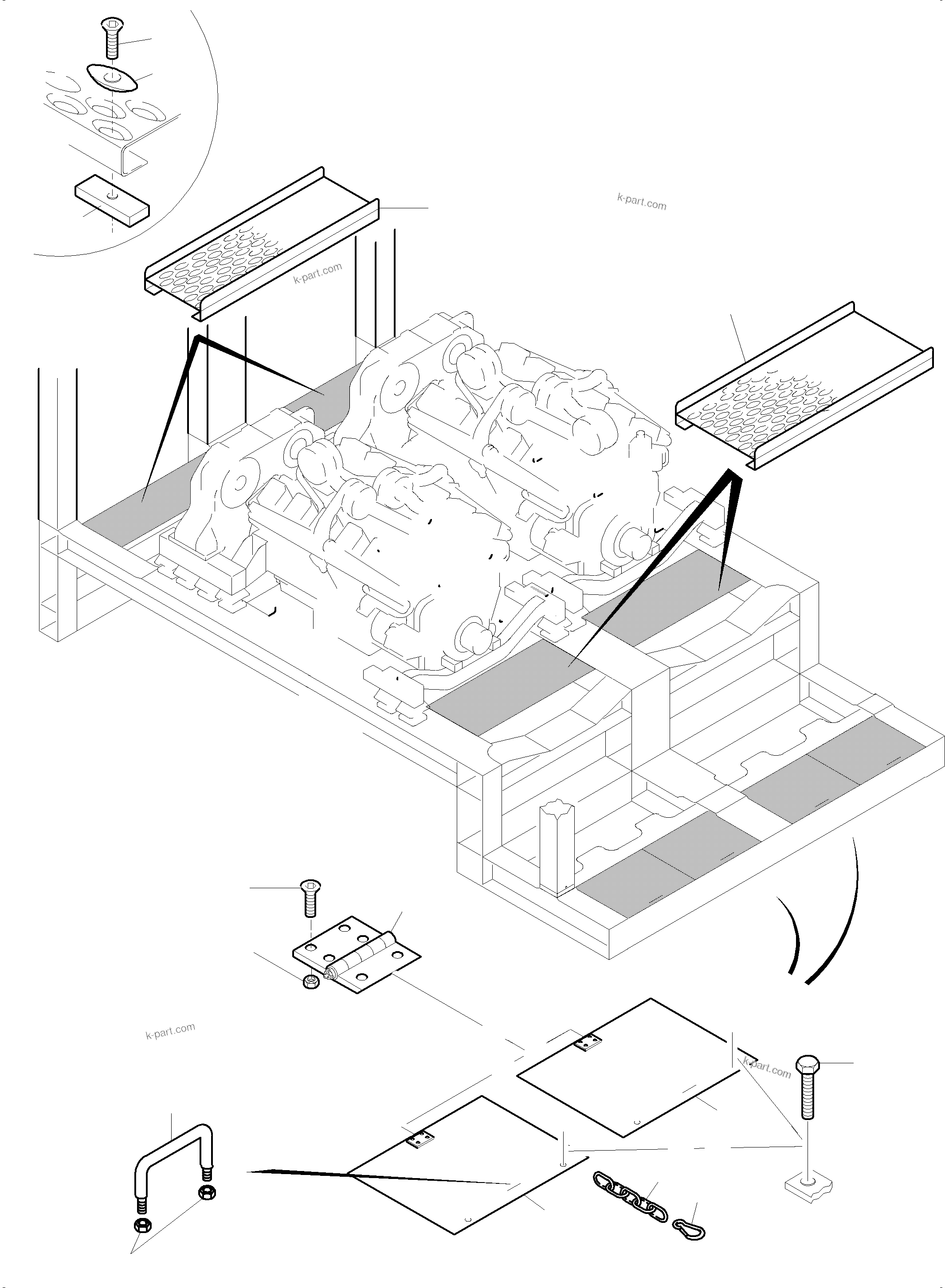 k-part.com

k-part.com

k-part.com

k-part.com