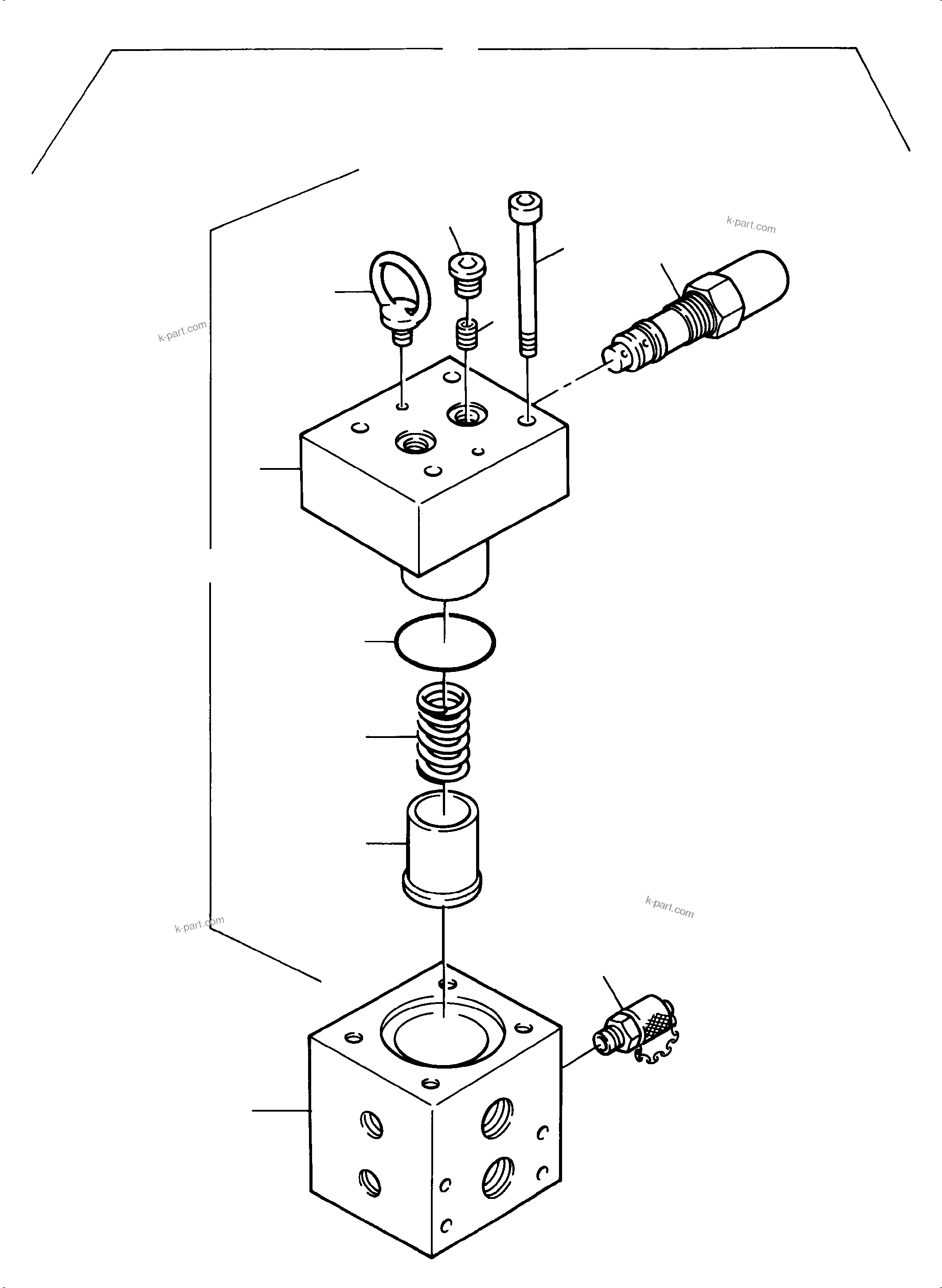 k-part.com

k-part.com

k-part.com

k-part.com