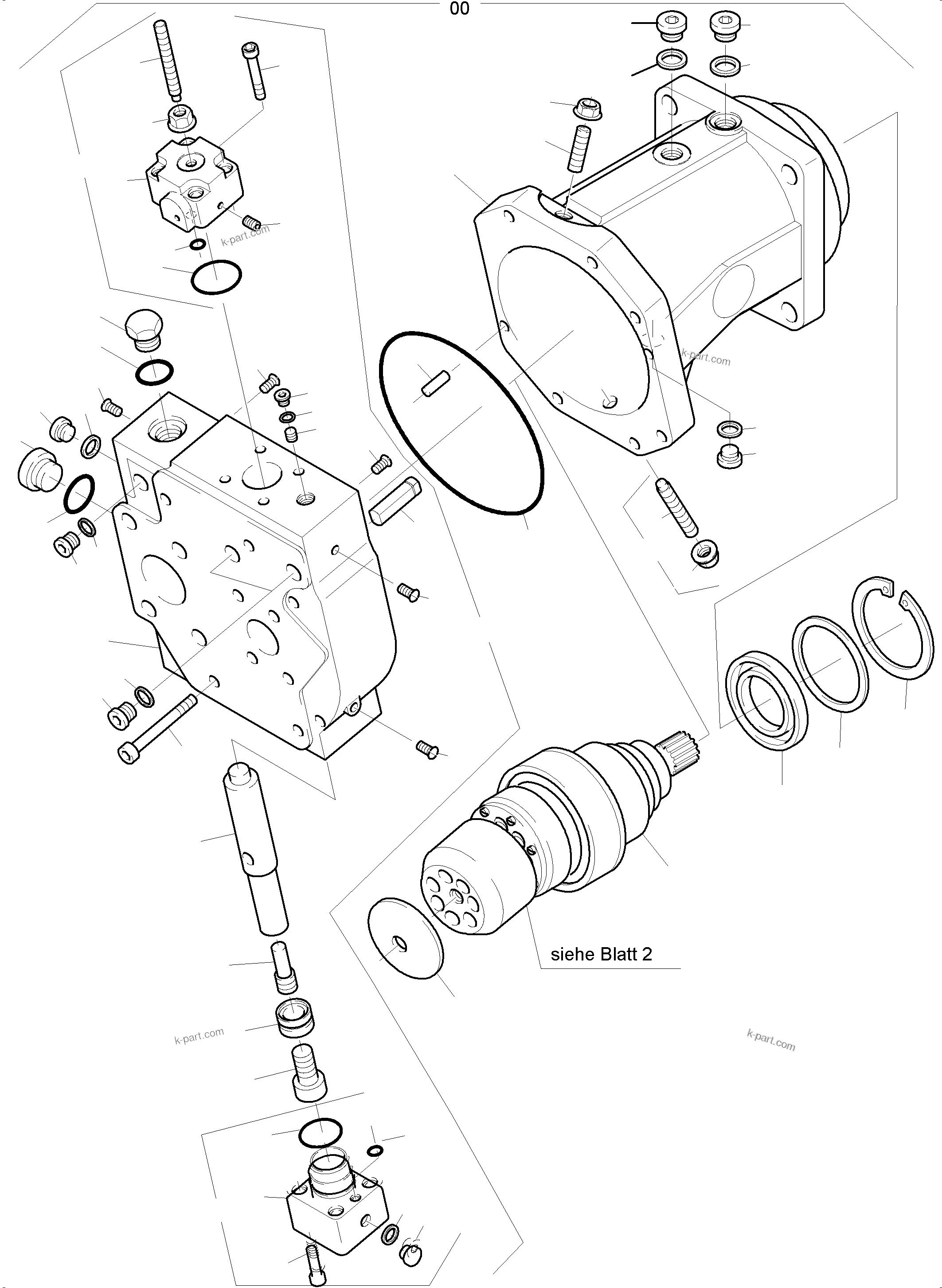 00

k-part.com

k-part.com

siehe Blatt 2

k-part.com

k-part.com