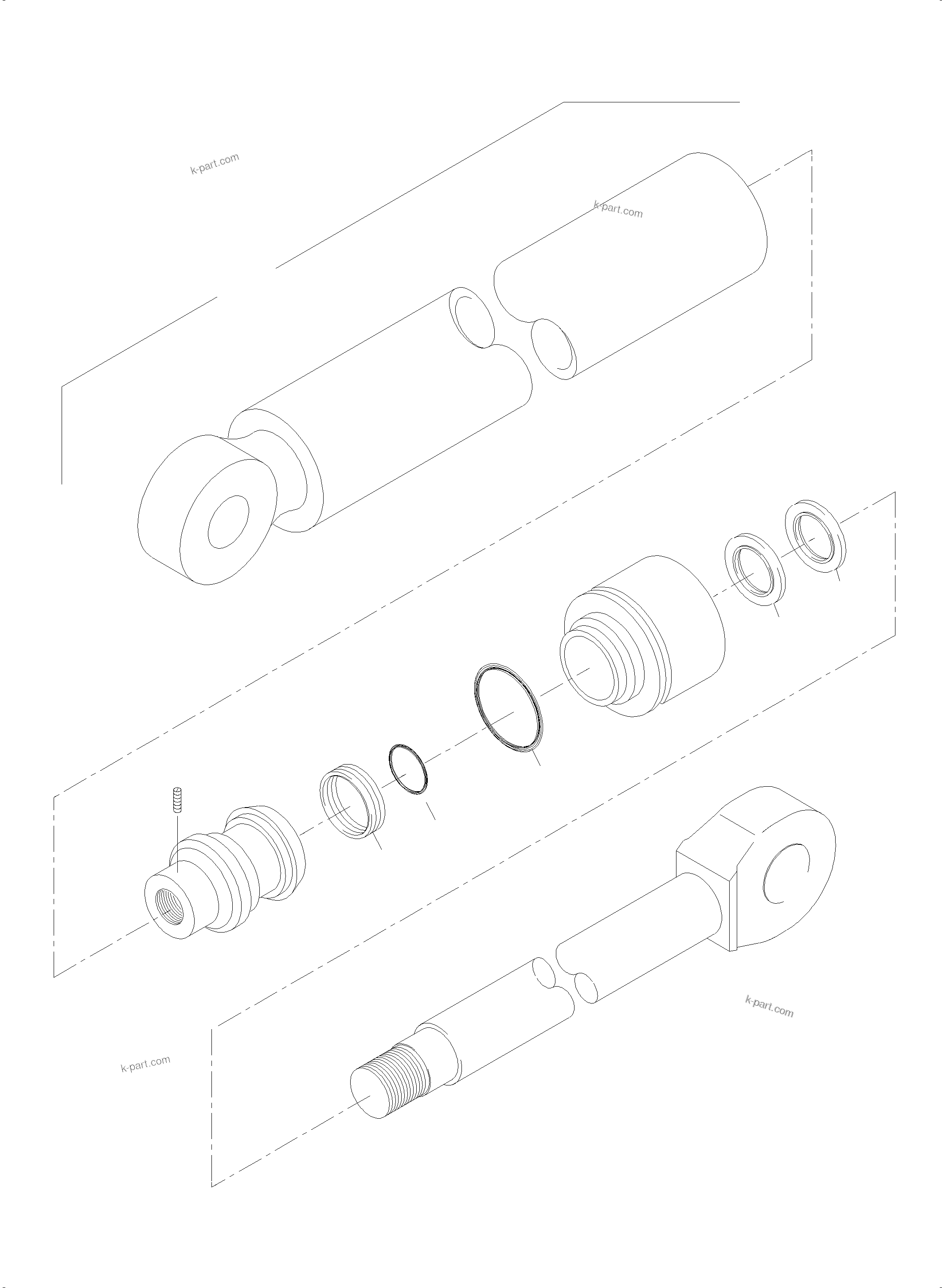 k-part.com

k-part.com

k-part.com

k-part.com