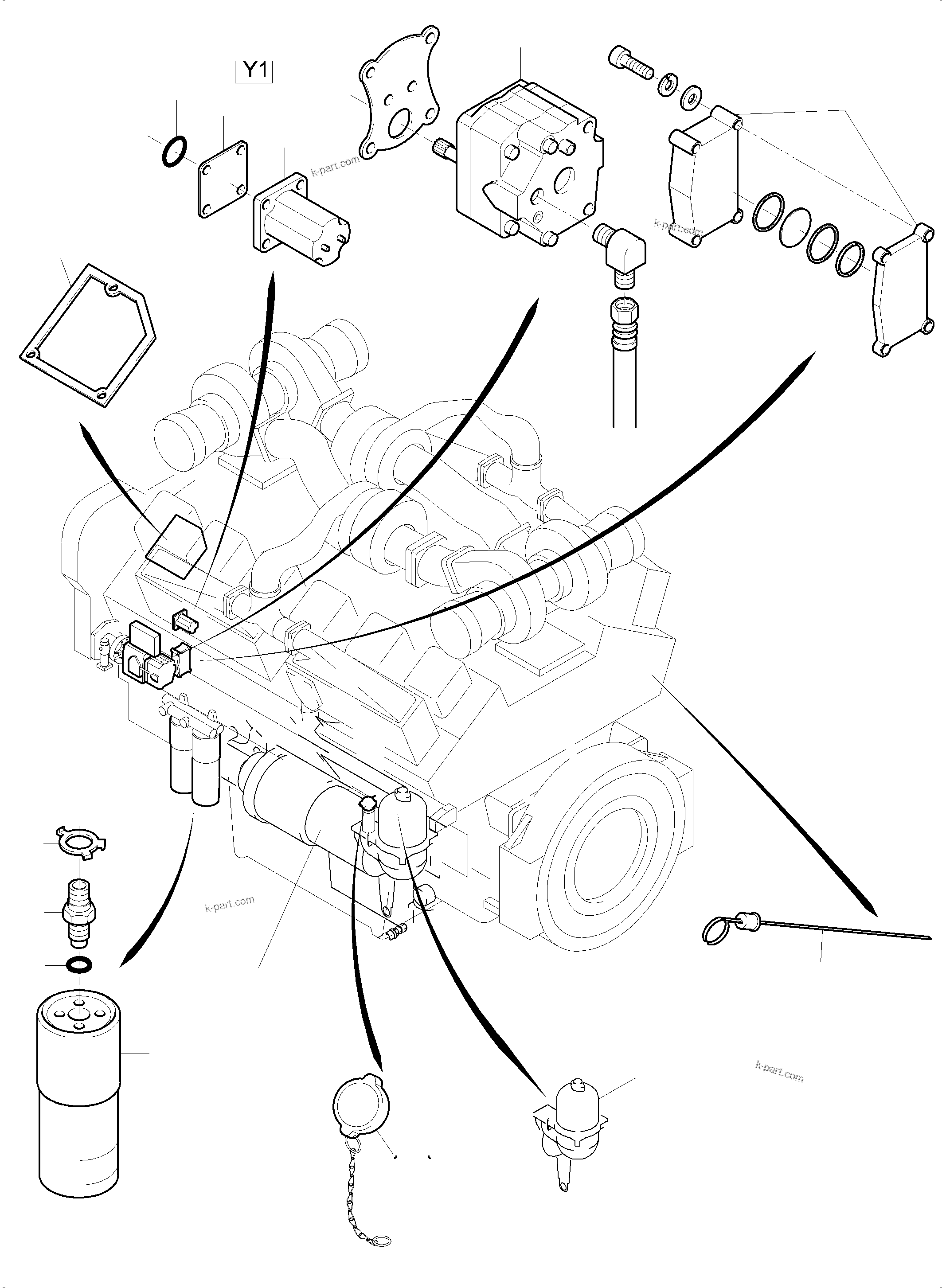 Y1

k-part.com

k-part.com

k-part.com

k-part.com